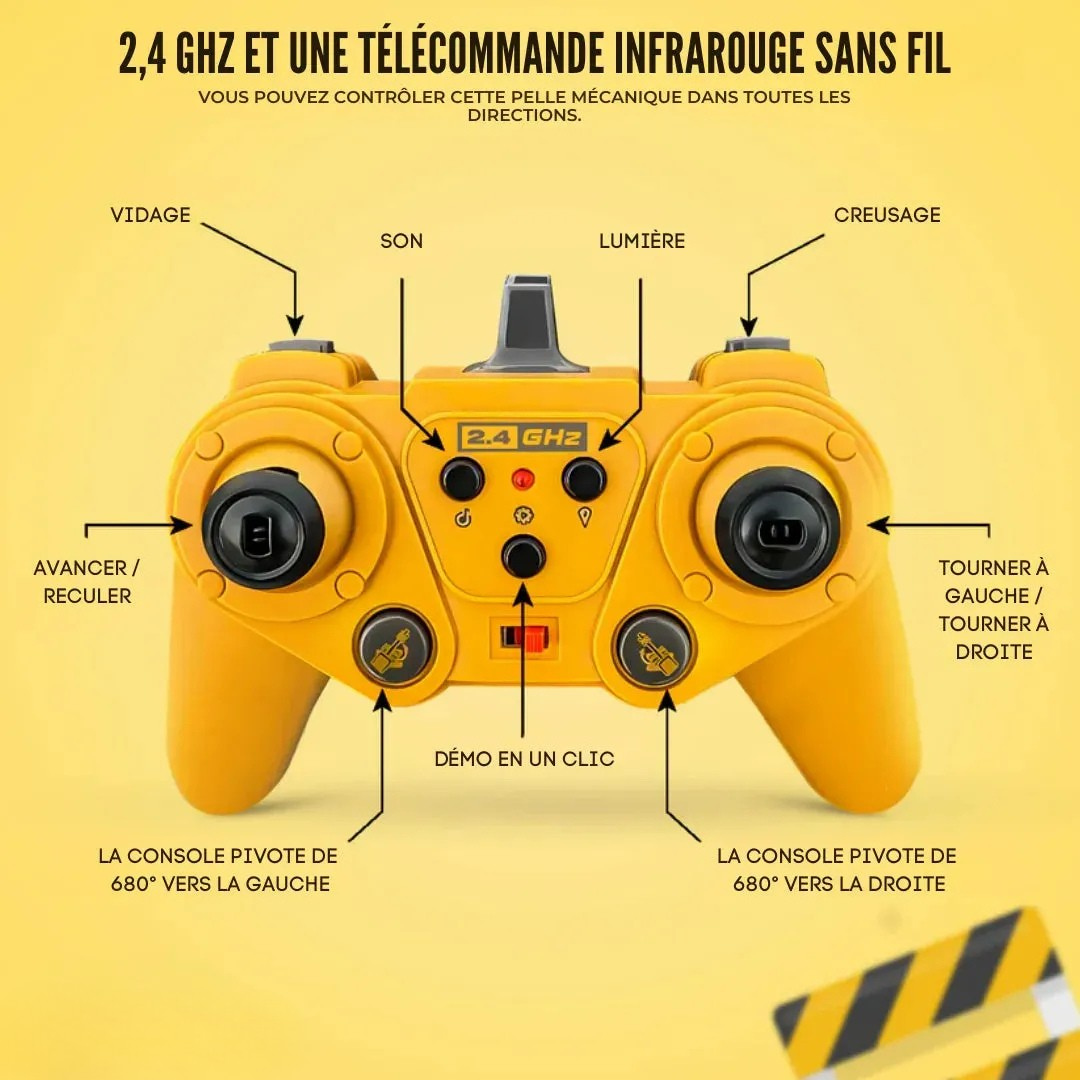 2,4 GHZ ET UNE TÉLÉCOMMANDE INFRAROUGE SANS FIL

VOUS POUVEZ CONTRÔLER CETTE PELLE MÉCANIQUE DANS TOUTES LES DIRECTIONS.

VIDAGE

SON

LUMIÈRE

CREUSAGE

2.4 GHz

AVANCER / RECULER

TOURNER À GAUCHE / TOURNER À DROITE

DÉMO EN UN CLIC

LA CONSOLE PIVOTE DE 680° VERS LA GAUCHE

LA CONSOLE PIVOTE DE 680° VERS LA DROITE