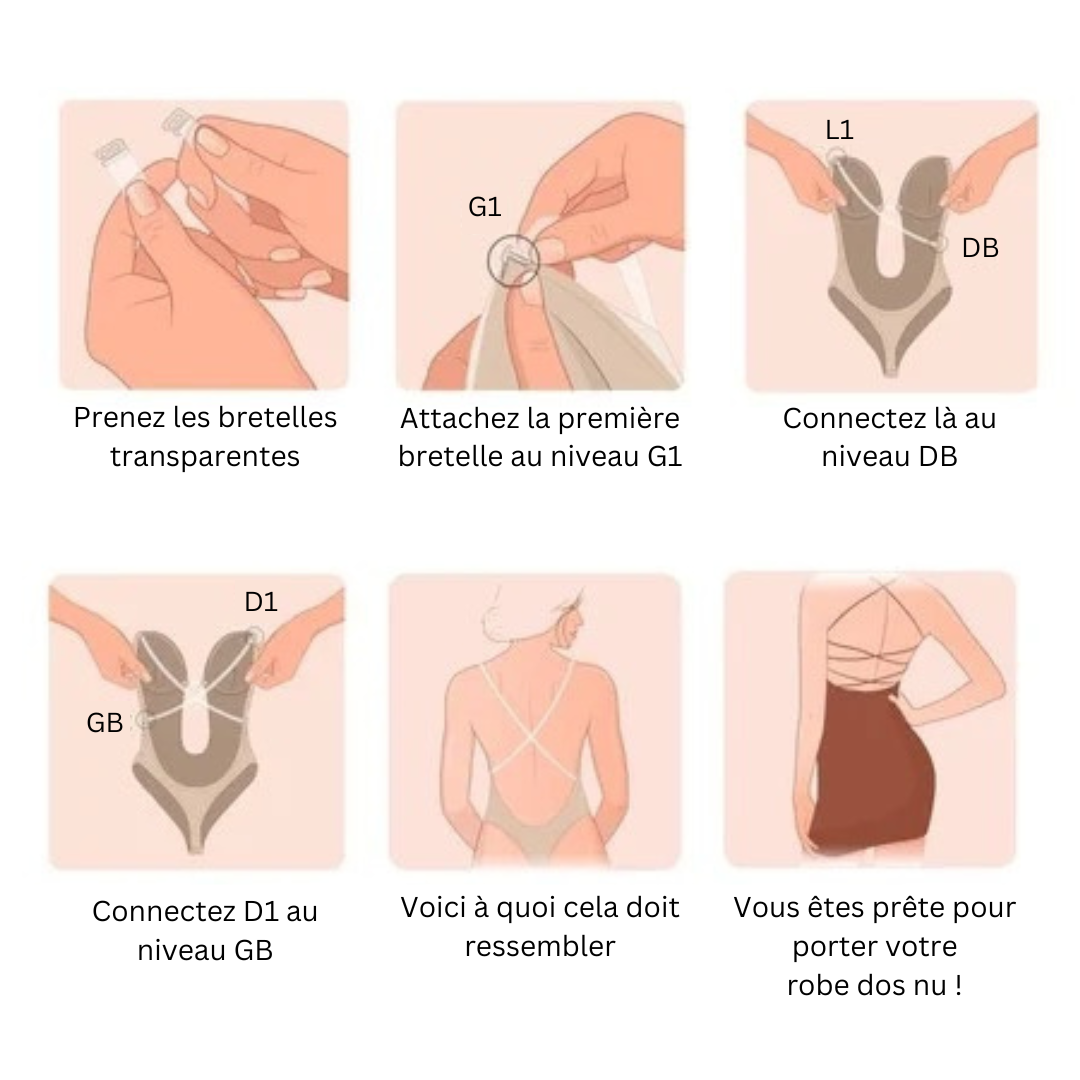 Prenez les bretelles transparentes

G1

Attachez la première bretelle au niveau G1

L1

DB

Connectez là au niveau DB

D1

GB

Connectez D1 au niveau GB

Voici à quoi cela doit ressembler

Vous êtes prête pour porter votre robe dos nu !