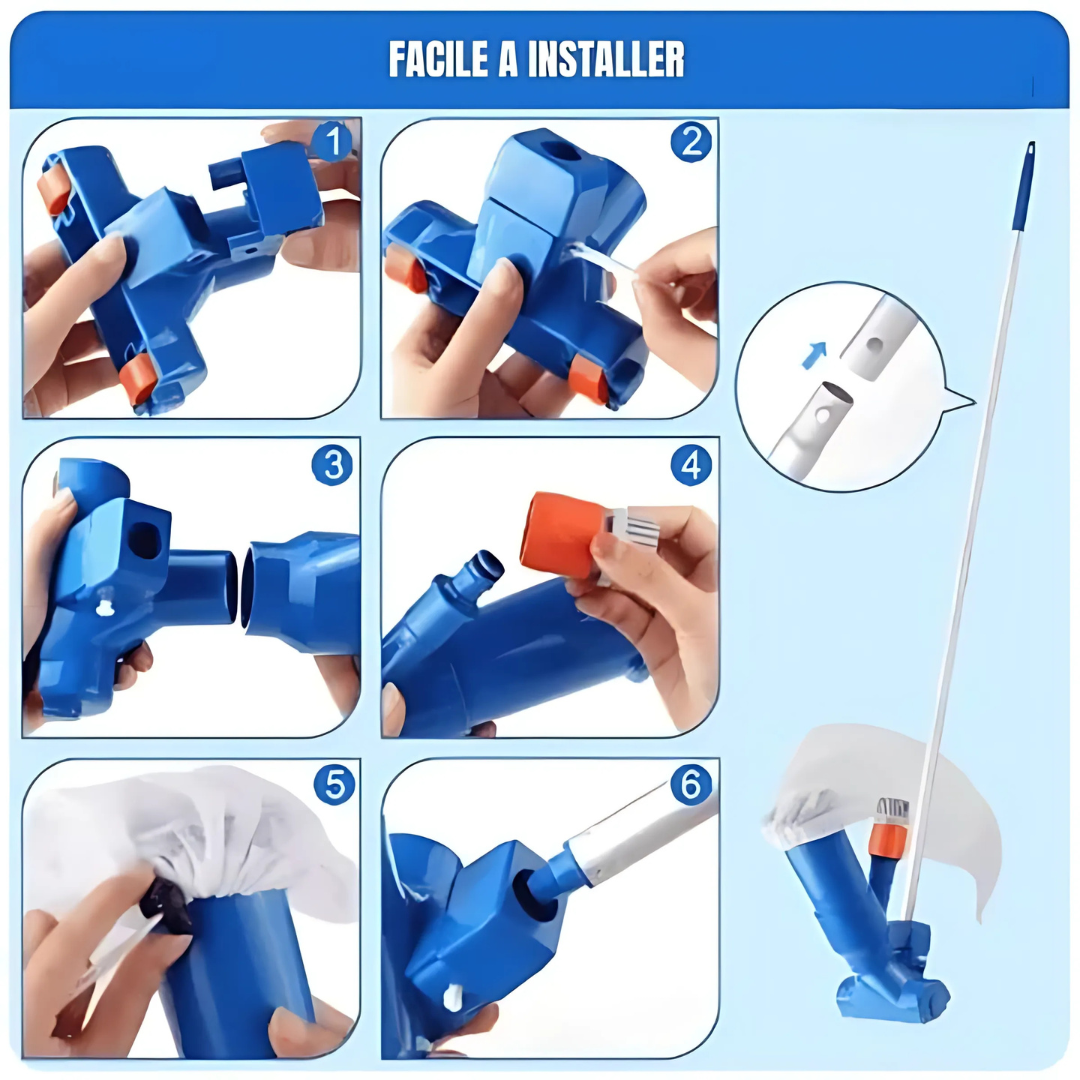 FACILE A INSTALLER

1

2

3

4

5

6