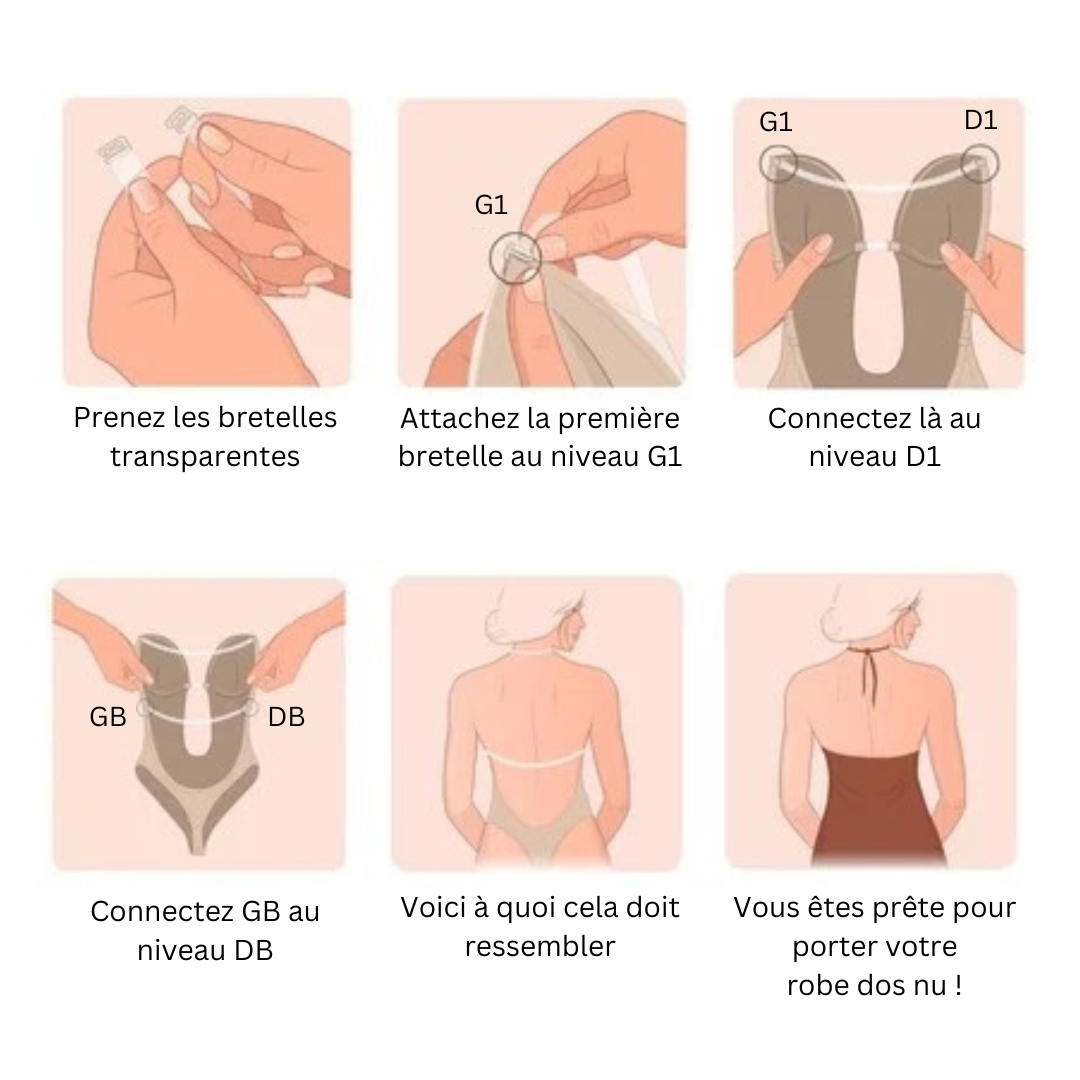 Prenez les bretelles transparentes

G1

Attachez la première bretelle au niveau G1

G1

D1

Connectez là au niveau D1

GB

DB

Connectez GB au niveau DB

Voici à quoi cela doit ressembler

Vous êtes prête pour porter votre robe dos nu !