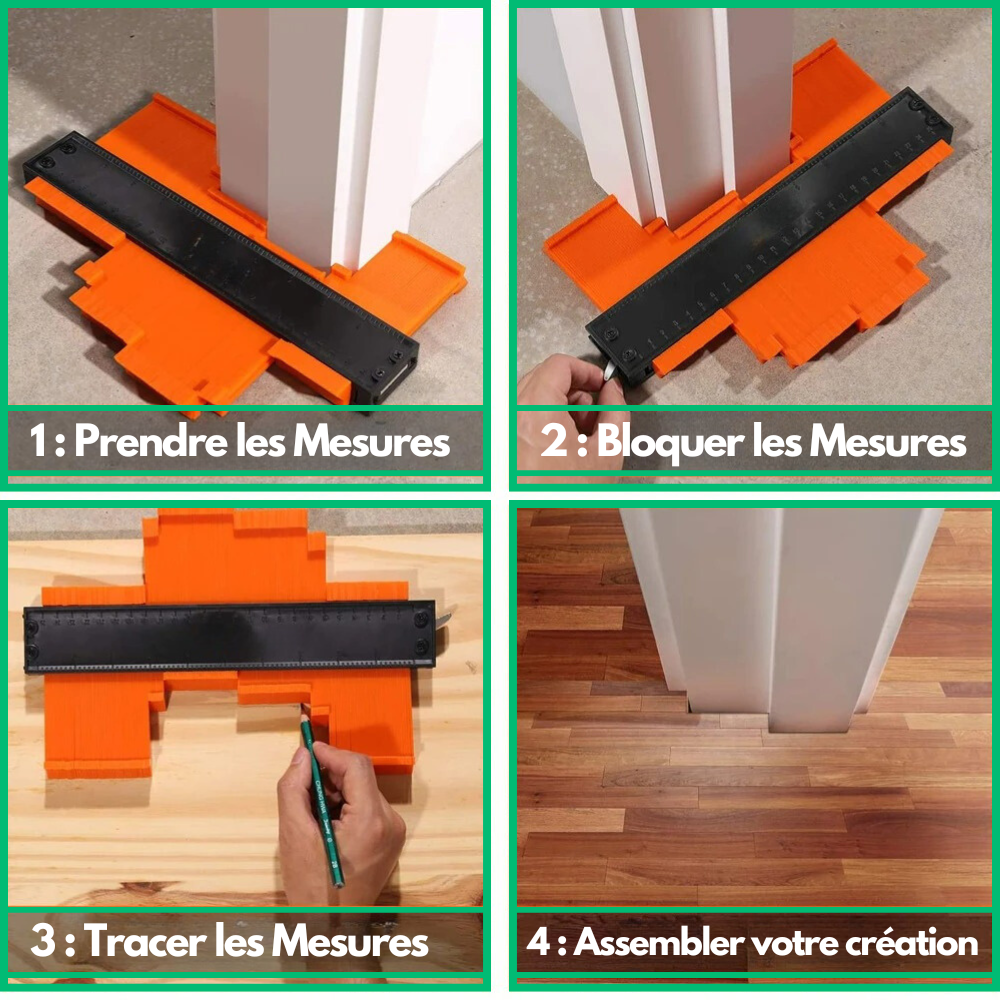 1 : Prendre les Mesures

2 : Bloquer les Mesures

3 : Tracer les Mesures

4 : Assembler votre création