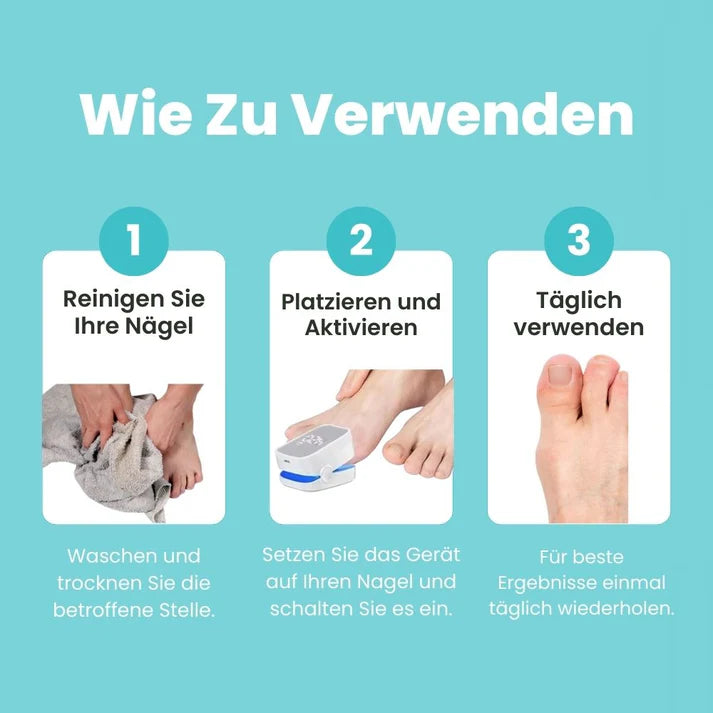 Wie Zu Verwenden

1

Reinigen Sie Ihre Nägel

Waschen und trocknen Sie die betroffene Stelle.

2

Platzieren und Aktivieren

Setzen Sie das Gerät auf Ihren Nagel und schalten Sie es ein.

3

Täglich verwenden

Für beste Ergebnisse einmal täglich wiederholen.