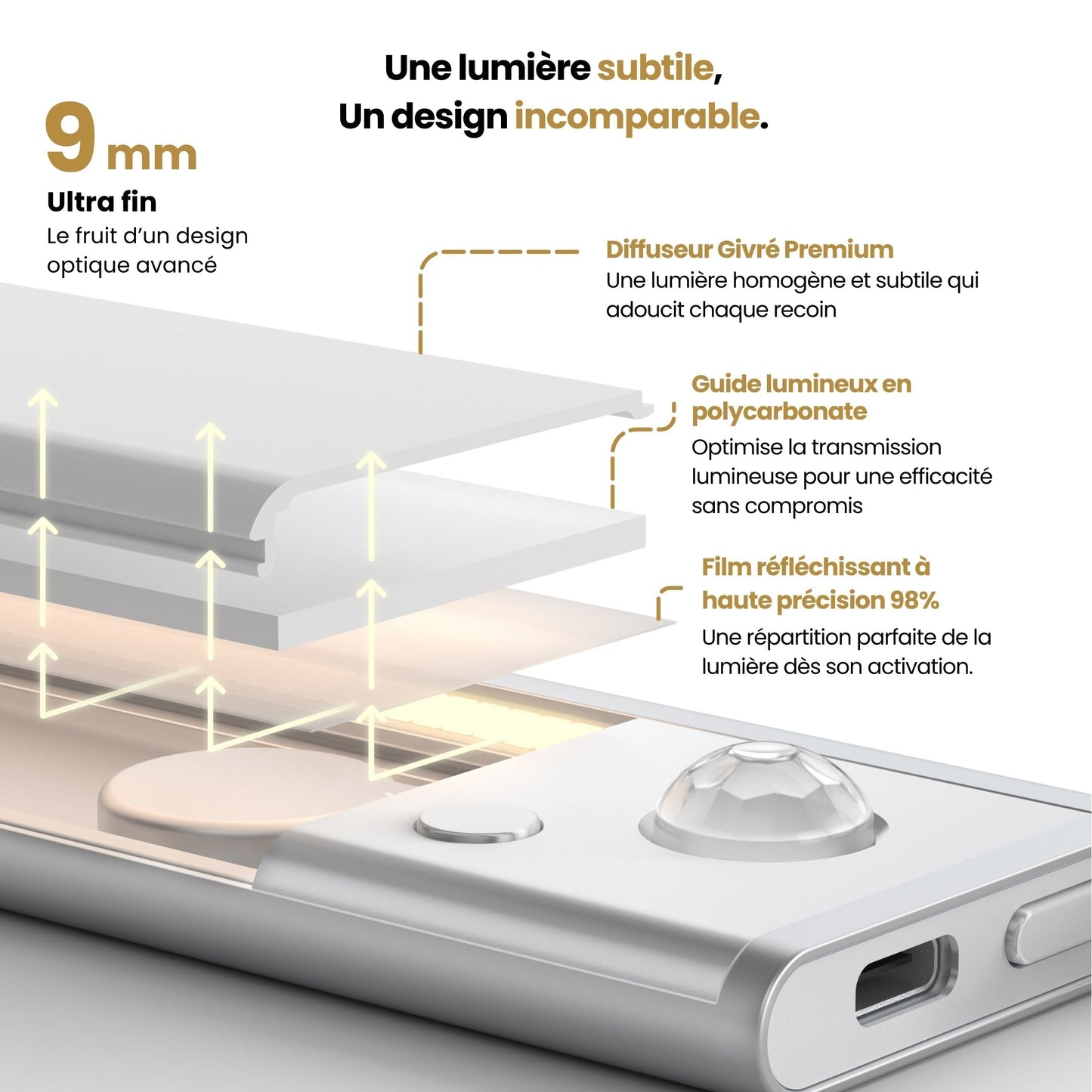 Une lumière subtile,
Un design incomparable.

9 mm
Ultra fin
Le fruit d'un design optique avancé

Diffuseur Givré Premium
Une lumière homogène et subtile qui adoucit chaque recoin

Guide lumineux en polycarbonate
Optimise la transmission lumineuse pour une efficacité sans compromis

Film réfléchissant à haute précision 98%
Une répartition parfaite de la lumière dès son activation.