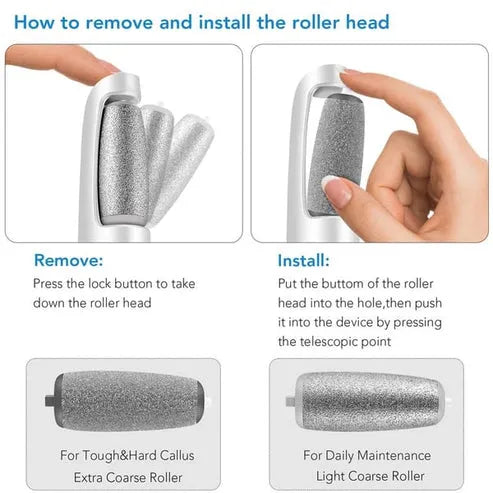 How to remove and install the roller head

Remove:
Press the lock button to take down the roller head

Install:
Put the buttom of the roller head into the hole,then push it into the device by pressing the telescopic point

For Tough&Hard Callus
Extra Coarse Roller

For Daily Maintenance
Light Coarse Roller