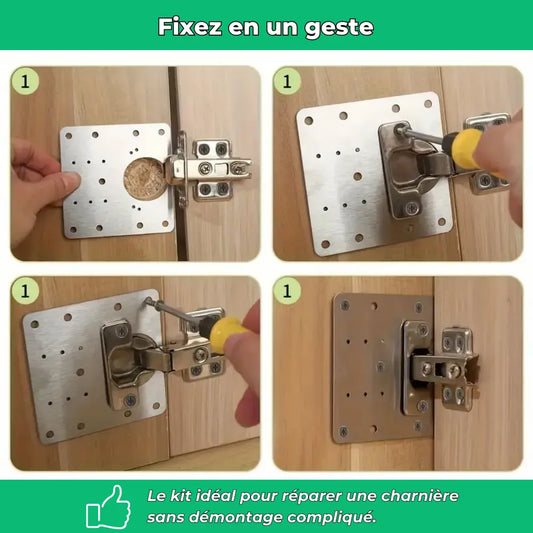 Fixez en un geste

1

1

1

1

Le kit idéal pour réparer une charnière sans démontage compliqué.