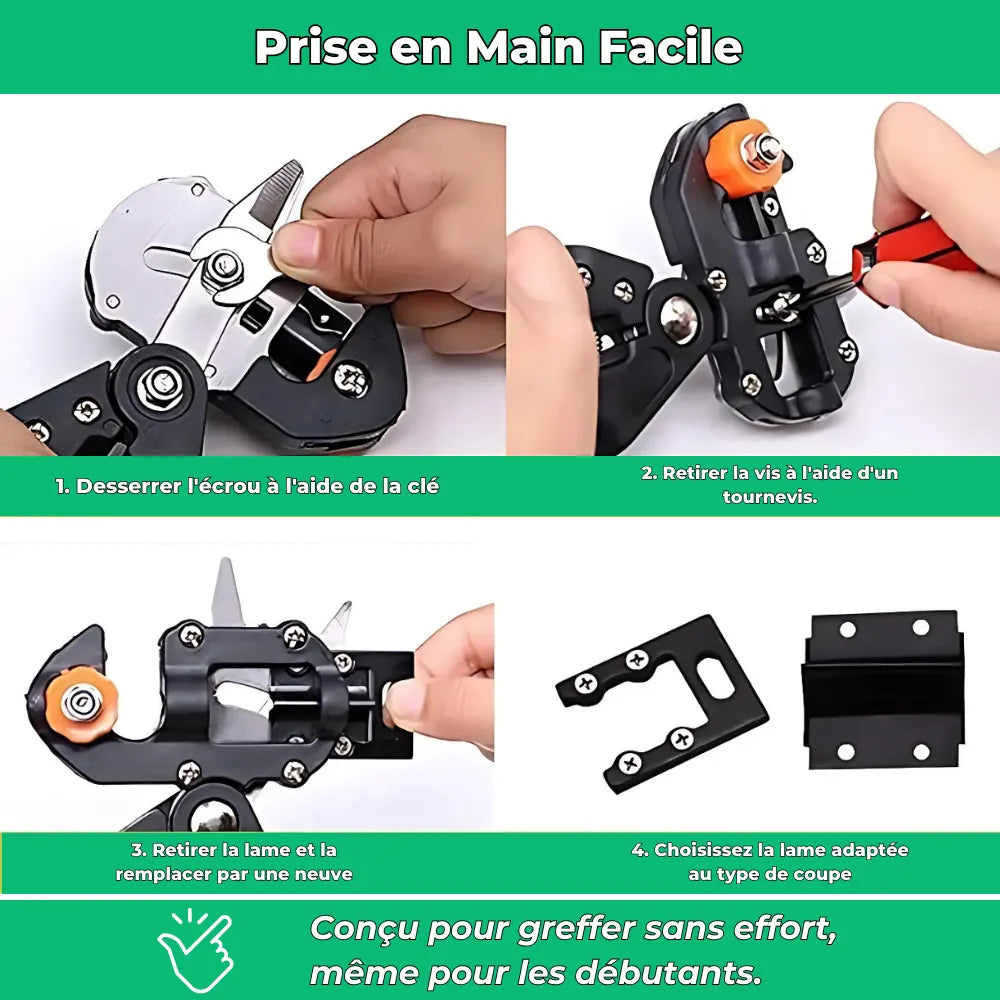 Prise en Main Facile

1. Desserrer l'écrou à l'aide de la clé

2. Retirer la vis à l'aide d'un tournevis.

3. Retirer la lame et la remplacer par une neuve

4. Choisissez la lame adaptée au type de coupe

Conçu pour greffer sans effort, même pour les débutants.