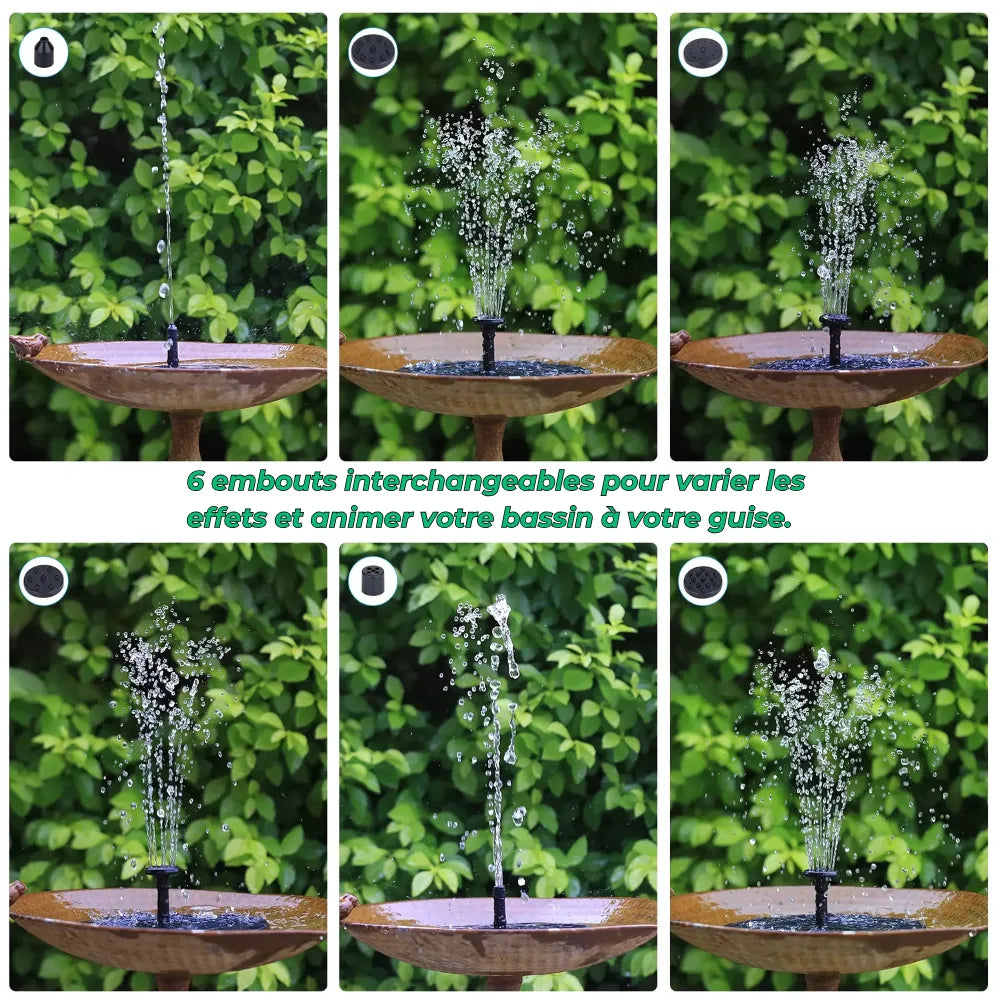 6 embouts interchangeables pour varier les effets et animer votre bassin à votre guise.