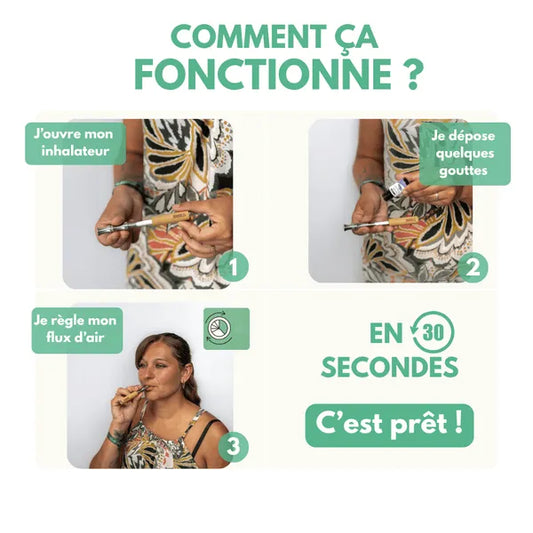 COMMENT ÇA FONCTIONNE ?

J'ouvre mon inhalateur

1

Je dépose quelques gouttes

2

Je règle mon flux d'air

3

EN 30 SECONDES

C'est prêt !