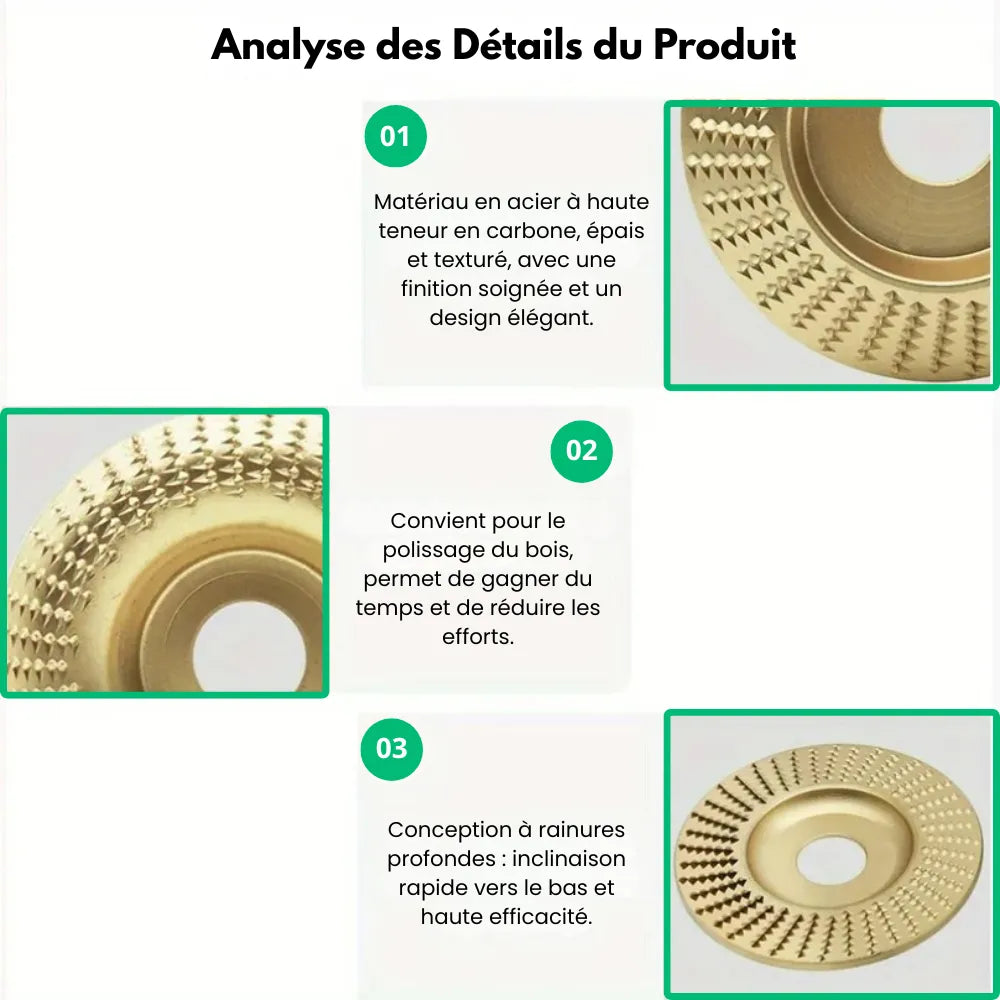 Analyse des Détails du Produit

01

Matériau en acier à haute teneur en carbone, épais et texturé, avec une finition soignée et un design élégant.

02

Convient pour le polissage du bois, permet de gagner du temps et de réduire les efforts.

03

Conception à rainures profondes : inclinaison rapide vers le bas et haute efficacité.