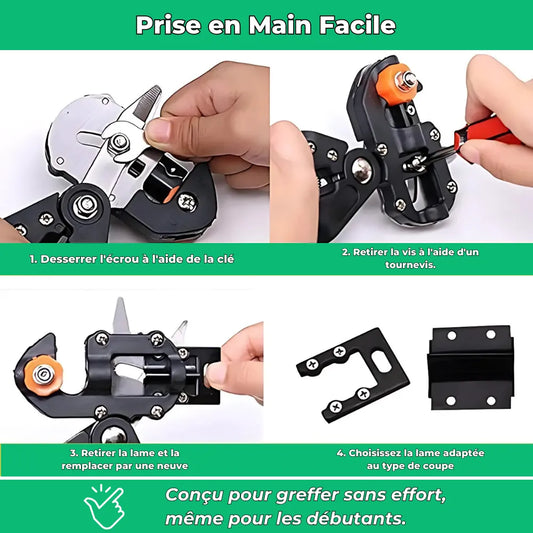 Prise en Main Facile

1. Desserrer l'écrou à l'aide de la clé

2. Retirer la vis à l'aide d'un tournevis.

3. Retirer la lame et la remplacer par une neuve

4. Choisissez la lame adaptée au type de coupe

Conçu pour greffer sans effort, même pour les débutants.