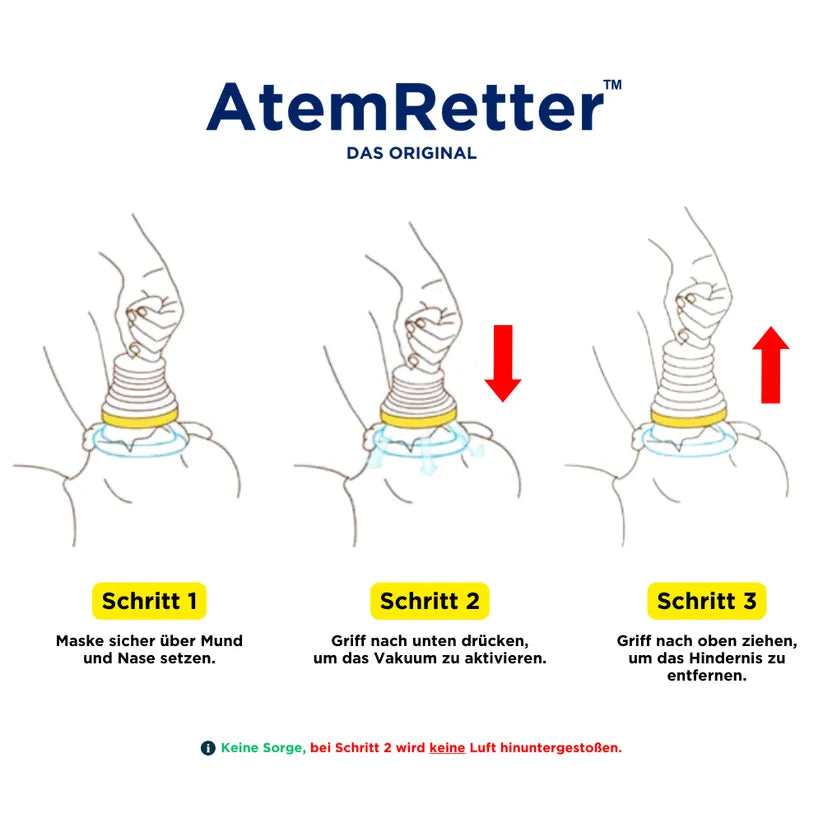 AtemRetter™
DAS ORIGINAL

Schritt 1
Maske sicher über Mund und Nase setzen.

Schritt 2
Griff nach unten drücken, um das Vakuum zu aktivieren.

Schritt 3
Griff nach oben ziehen, um das Hindernis zu entfernen.

Keine Sorge, bei Schritt 2 wird keine Luft hinuntergestoßen.