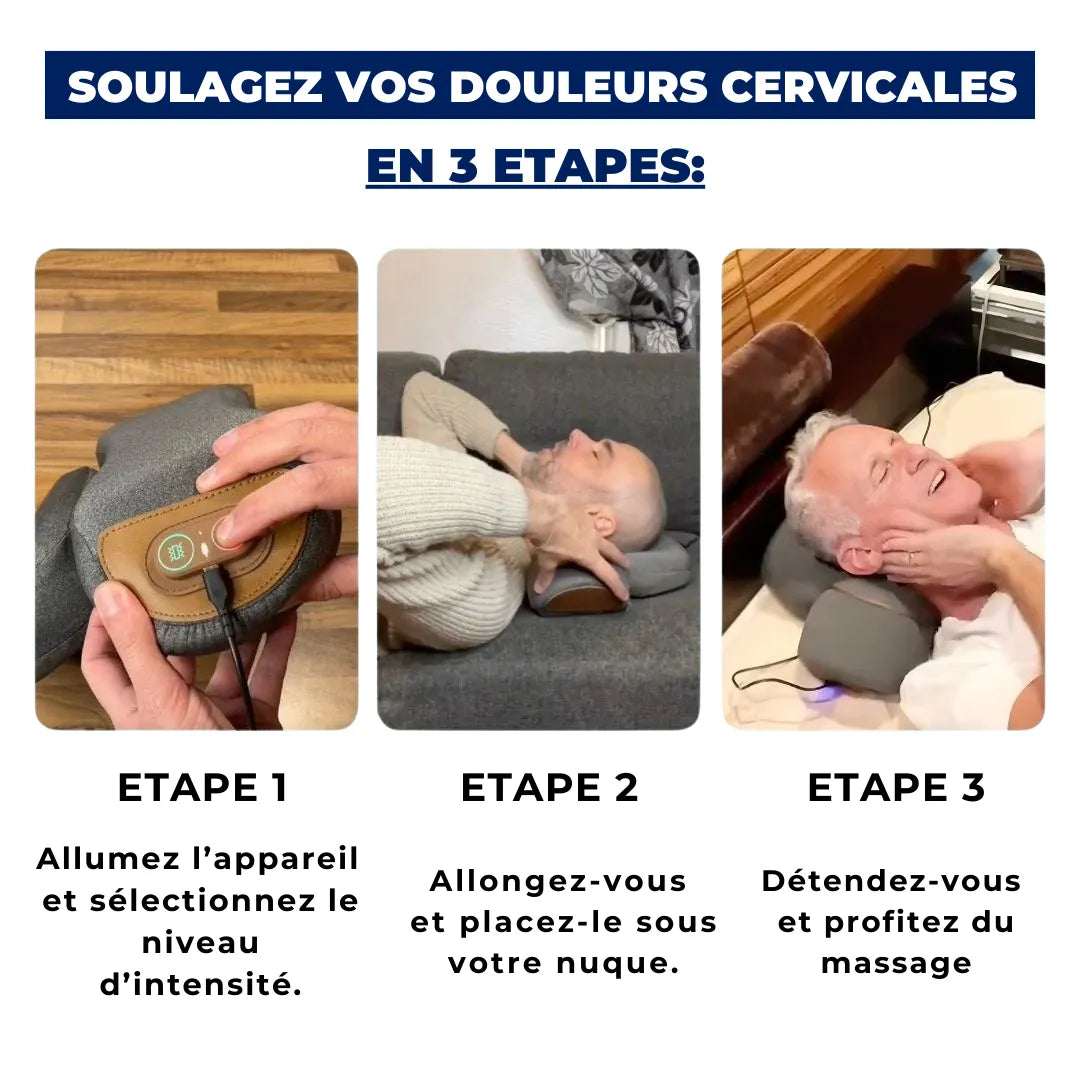 SOULAGEZ VOS DOULEURS CERVICALES

EN 3 ETAPES:

ETAPE 1

Allumez l’appareil et sélectionnez le niveau d’intensité.

ETAPE 2

Allongez-vous et placez-le sous votre nuque.

ETAPE 3

Détendez-vous et profitez du massage