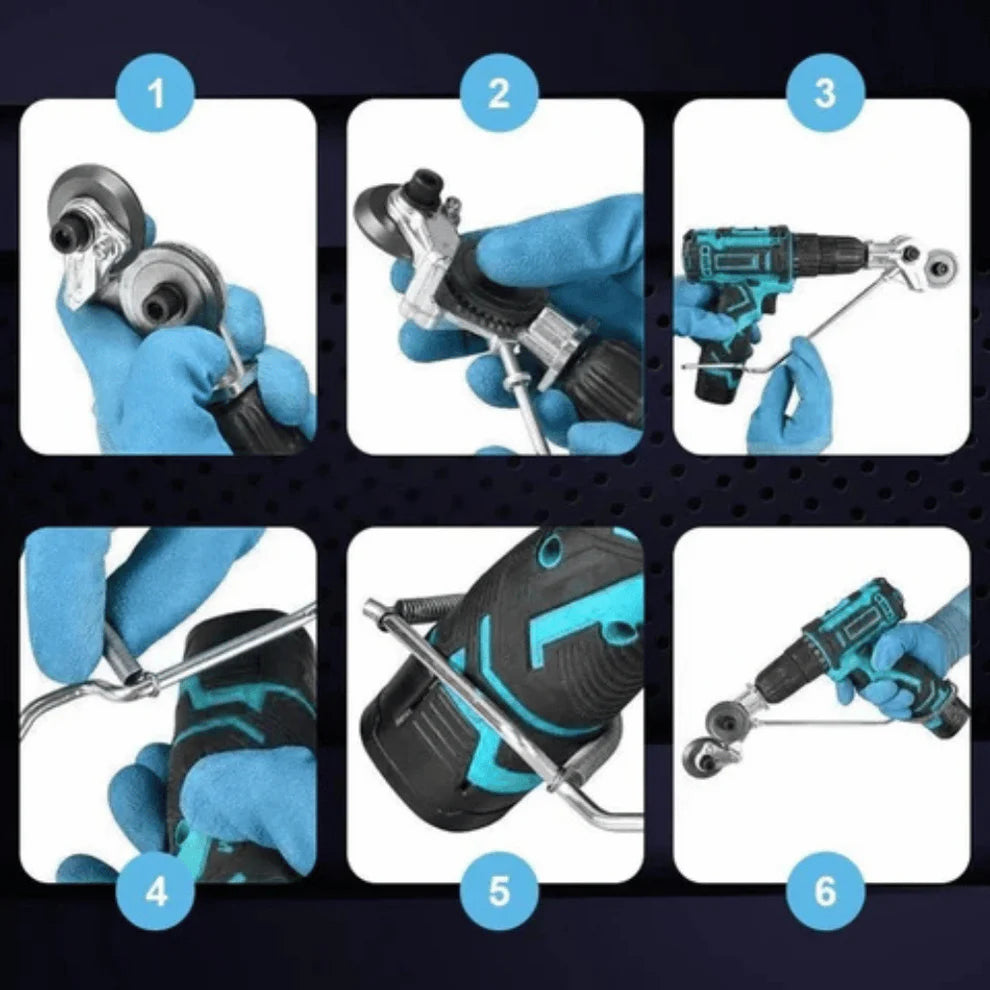 1
2
3
4
5
6