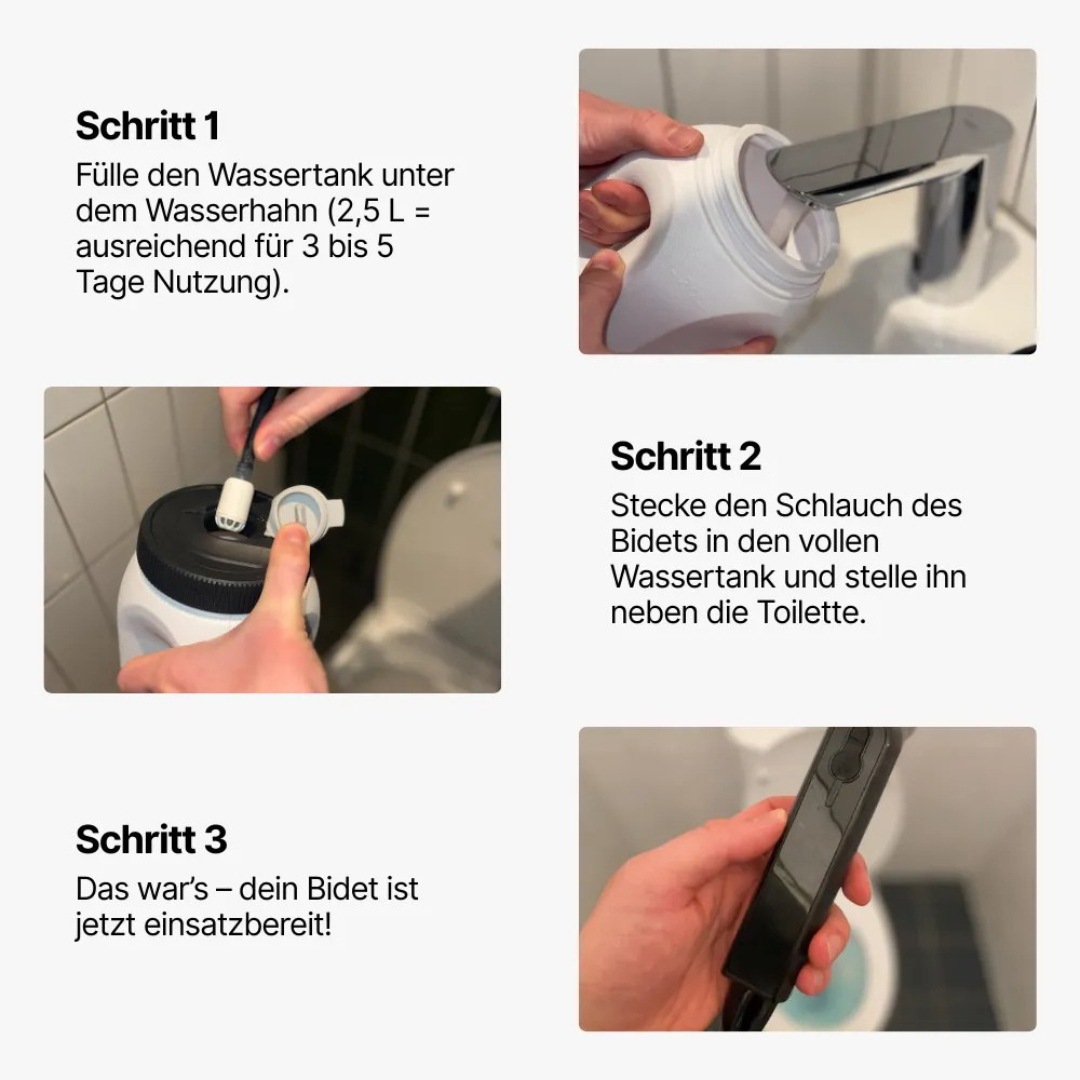 Schritt 1
Fülle den Wassertank unter dem Wasserhahn (2,5 L = ausreichend für 3 bis 5 Tage Nutzung).

Schritt 2
Stecke den Schlauch des Bidets in den vollen Wassertank und stelle ihn neben die Toilette.

Schritt 3
Das war's – dein Bidet ist jetzt einsatzbereit!