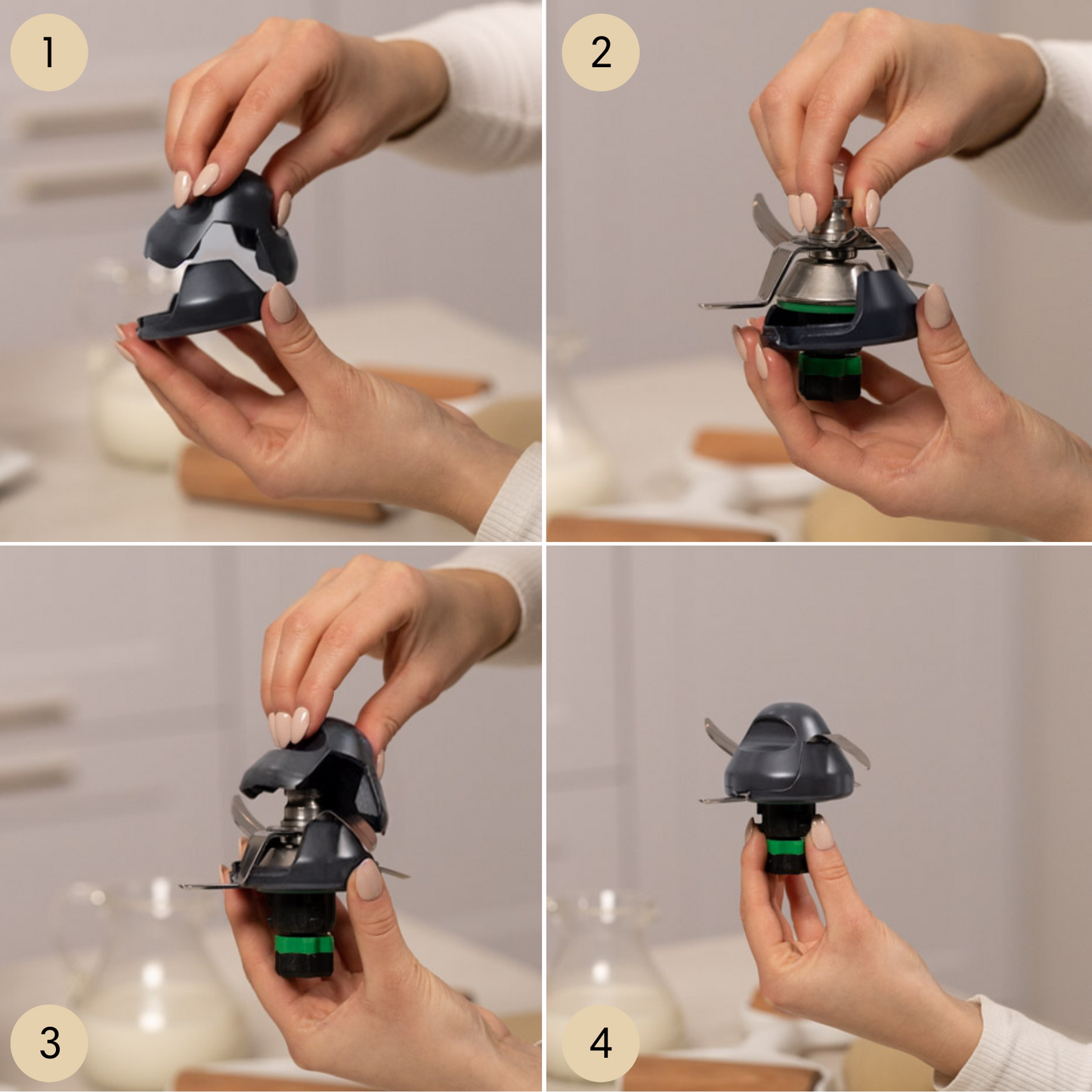 1

2

3

4