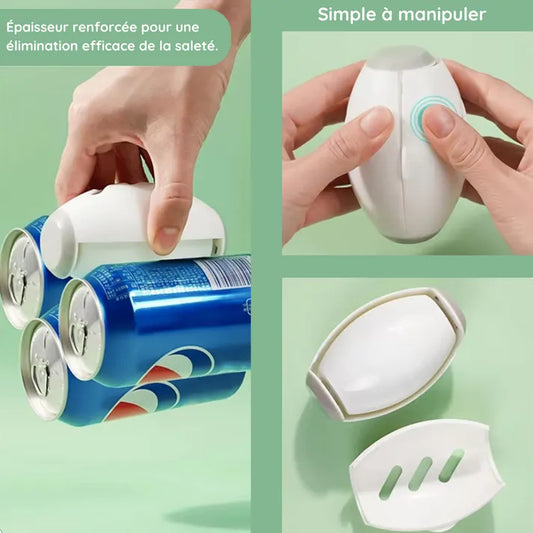 Épaisseur renforcée pour une élimination efficace de la saleté.

Simple à manipuler