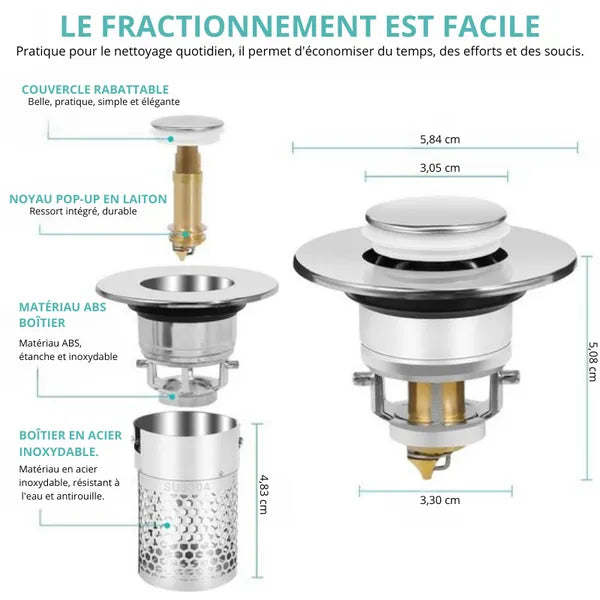 LE FRACTIONNEMENT EST FACILE

Pratique pour le nettoyage quotidien, il permet d'économiser du temps, des efforts et des soucis.

COUVERCLE RABATTABLE
Belle, pratique, simple et élégante

NOYAU POP-UP EN LAITON
Ressort intégré, durable

MATÉRIAU ABS BOÎTIER
Matériau ABS, étanche et inoxydable

BOÎTIER EN ACIER INOXYDABLE.
Matériau en acier inoxydable, résistant à l'eau et antirouille.

SUS304

4,83 cm

5,84 cm

3,05 cm

5,08 cm

3,30 cm