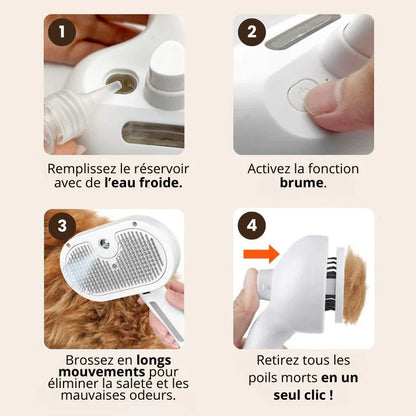 1

Remplissez le réservoir avec de l'eau froide.

2

Activez la fonction brume.

3

Brossez en longs mouvements pour éliminer la saleté et les mauvaises odeurs.

4

Retirez tous les poils morts en un seul clic !