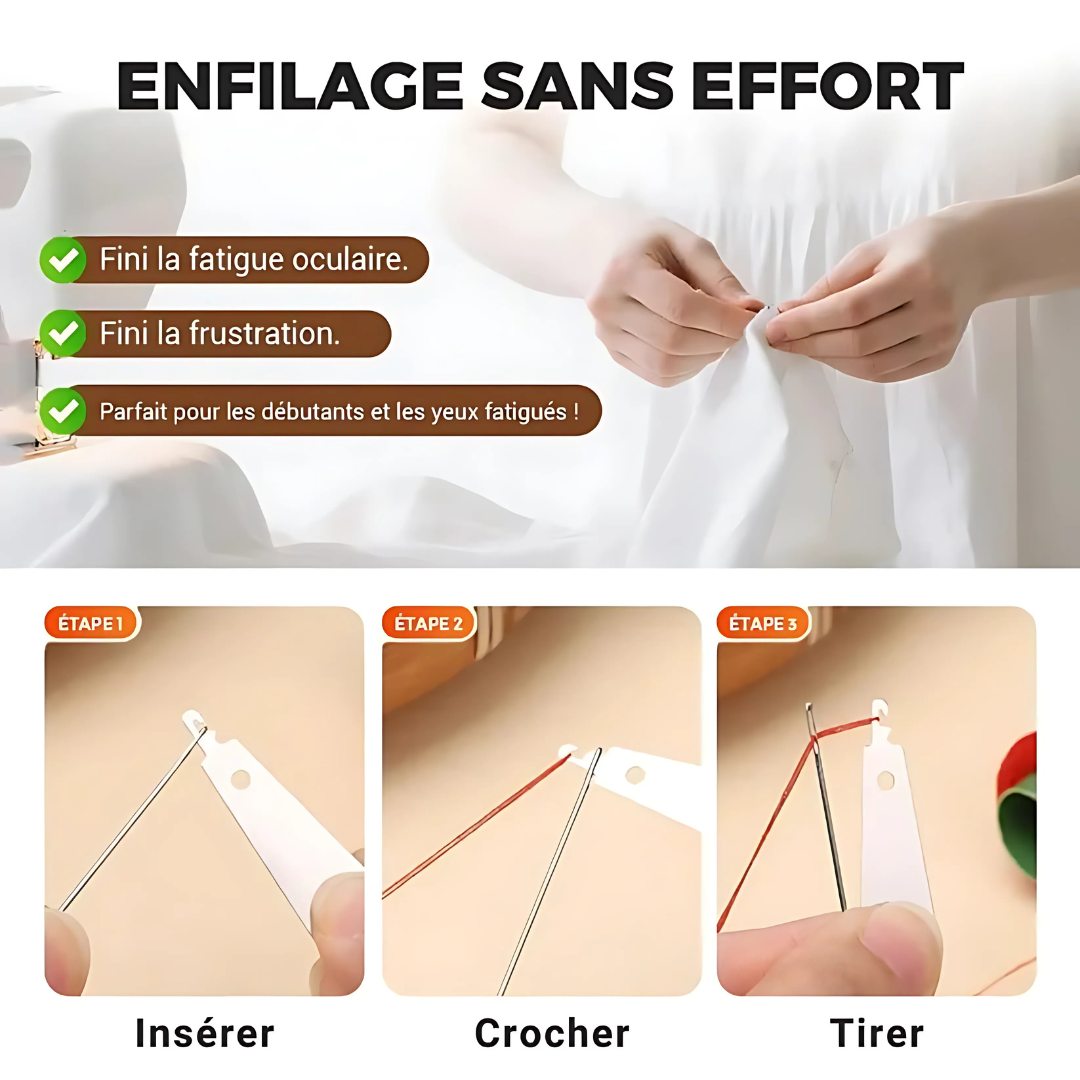 ENFILAGE SANS EFFORT

Fini la fatigue oculaire.

Fini la frustration.

Parfait pour les débutants et les yeux fatigués !

ÉTAPE 1

ÉTAPE 2

ÉTAPE 3

Insérer

Crocher

Tirer