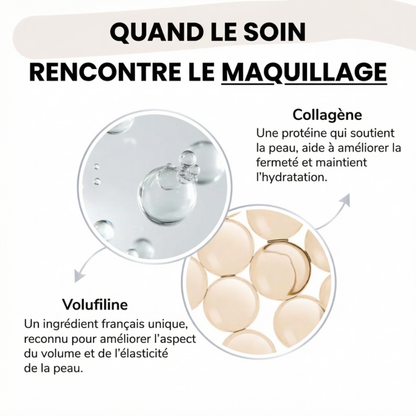 QUAND LE SOIN RENCONTRE LE MAQUILLAGE

Collagène
Une protéine qui soutient la peau, aide à améliorer la fermeté et maintient l'hydratation.

Volufiline
Un ingrédient français unique, reconnu pour améliorer l'aspect du volume et de l'élasticité de la peau.