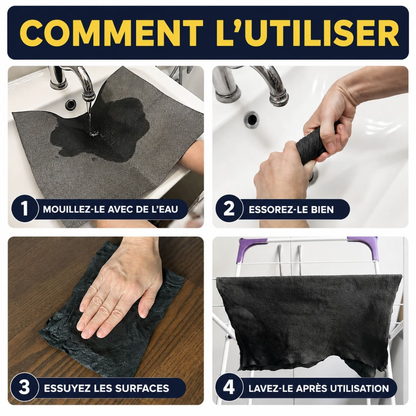 COMMENT L'UTILISER

1 MOUILLEZ-LE AVEC DE L'EAU

2 ESSOREZ-LE BIEN

3 ESSUYEZ LES SURFACES

4 LAVEZ-LE APRÈS UTILISATION