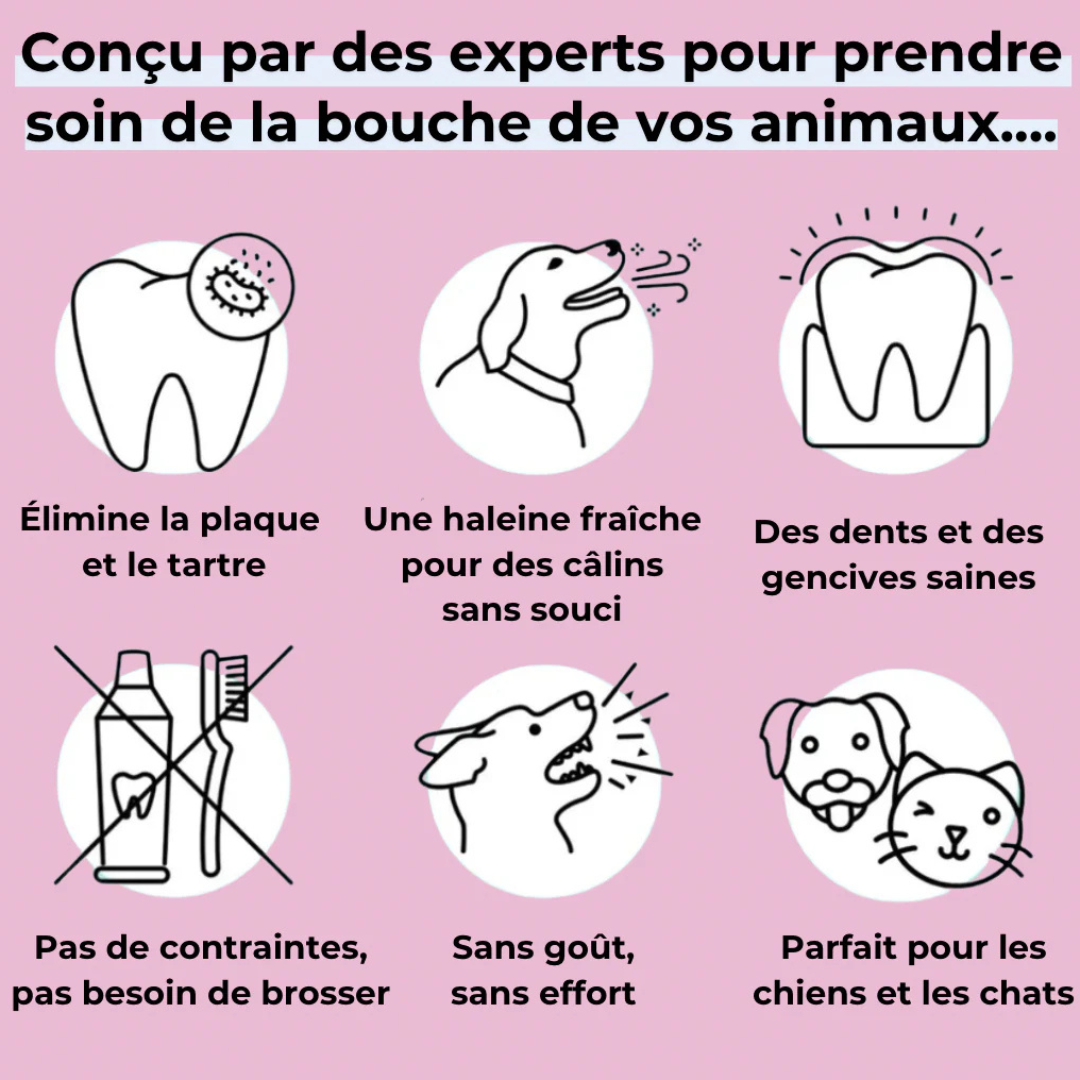 Conçu par des experts pour prendre soin de la bouche de vos animaux....

Élimine la plaque et le tartre

Une haleine fraîche pour des câlins sans souci

Des dents et des gencives saines

Pas de contraintes, pas besoin de brosser

Sans goût, sans effort

Parfait pour les chiens et les chats