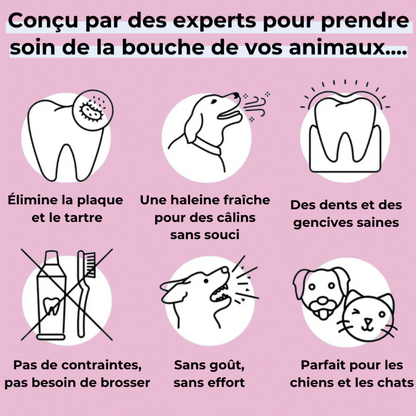 Conçu par des experts pour prendre soin de la bouche de vos animaux....

Élimine la plaque et le tartre

Une haleine fraîche pour des câlins sans souci

Des dents et des gencives saines

Pas de contraintes, pas besoin de brosser

Sans goût, sans effort

Parfait pour les chiens et les chats