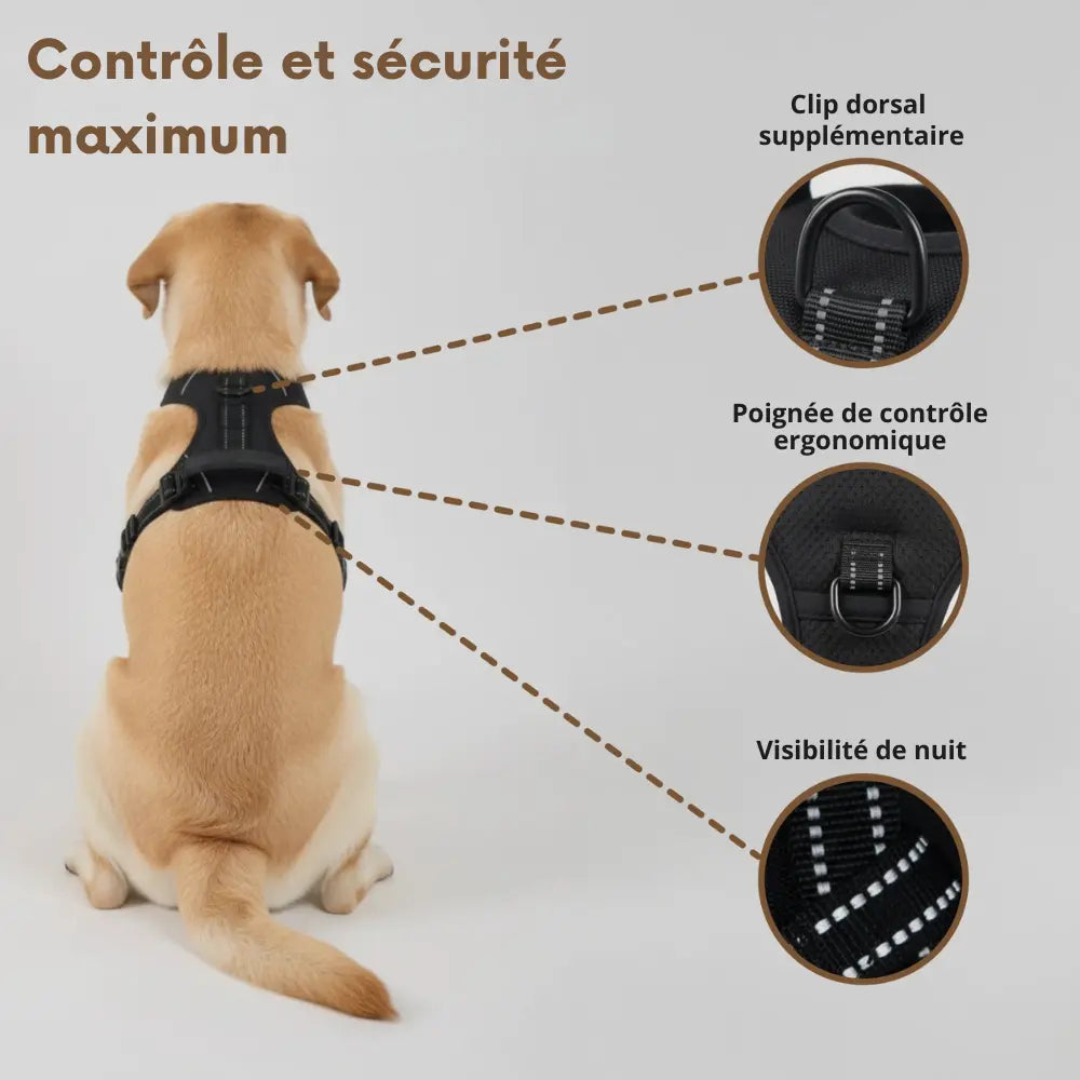 Contrôle et sécurité maximum

Clip dorsal supplémentaire

Poignée de contrôle ergonomique

Visibilité de nuit