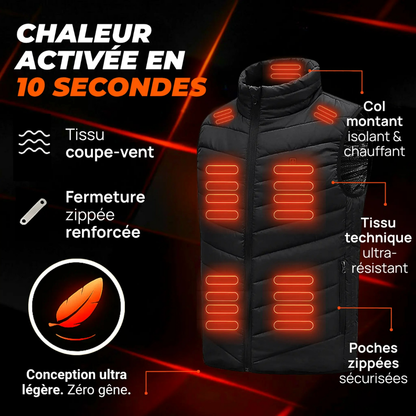 CHALEUR ACTIVÉE EN 10 SECONDES

Tissu coupe-vent

Fermeture zippée renforcée

Conception ultra légère. Zéro gêne.

Col montant isolant & chauffant

Tissu technique ultra-résistant

Poches zippées sécurisées