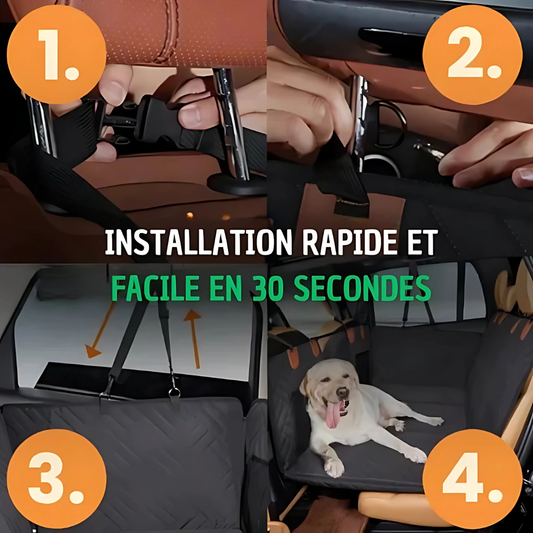 1.

2.

INSTALLATION RAPIDE ET

FACILE EN 30 SECONDES

3.

4.