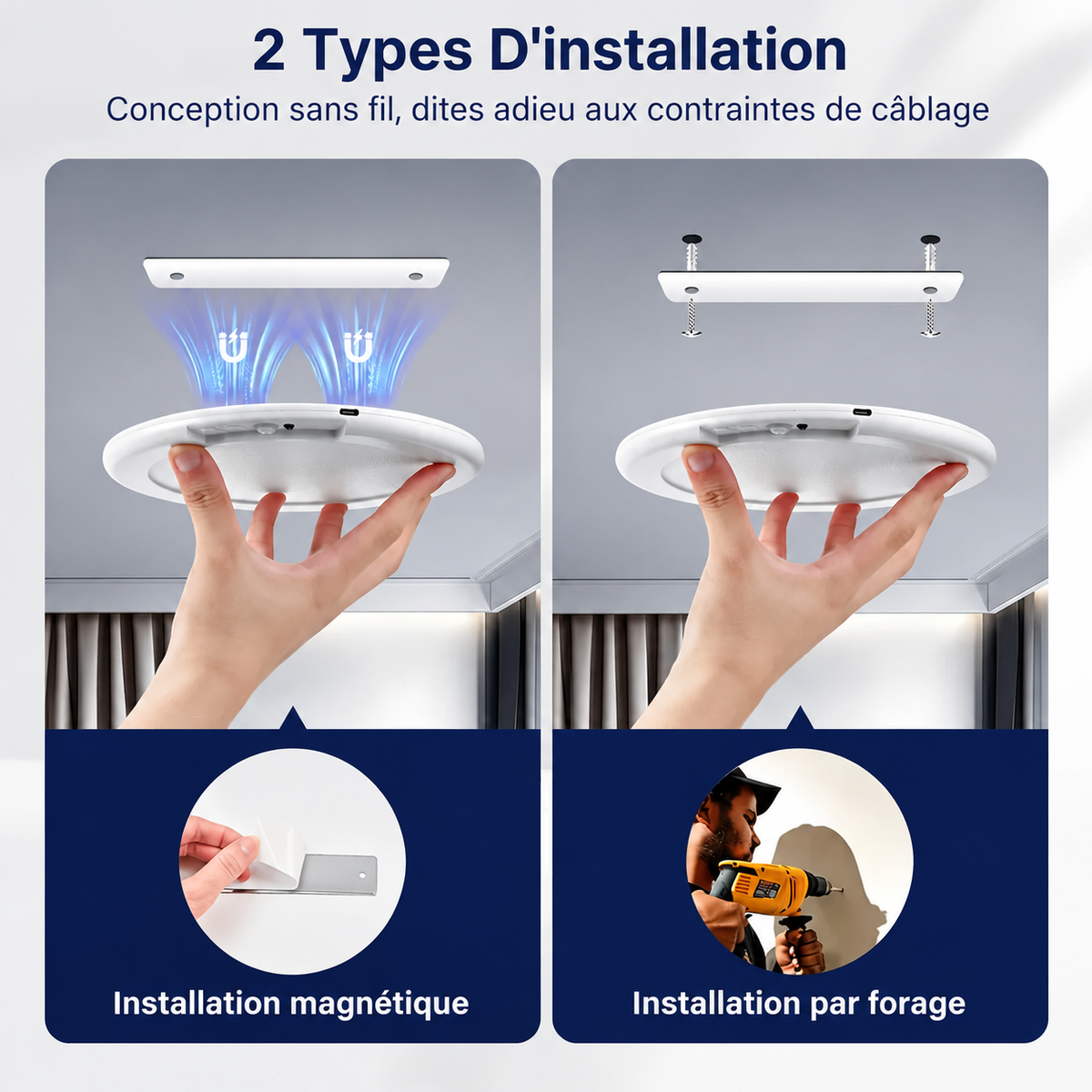 2 Types D'installation
Conception sans fil, dites adieu aux contraintes de câblage

Installation magnétique

Installation par forage