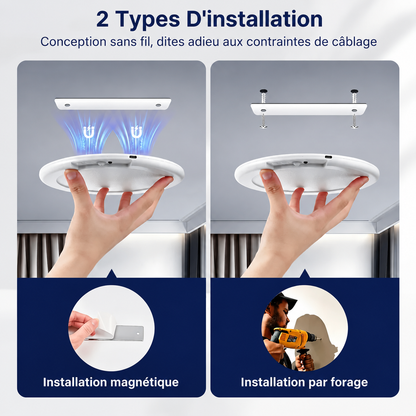 2 Types D'installation

Conception sans fil, dites adieu aux contraintes de câblage

Installation magnétique

Installation par forage