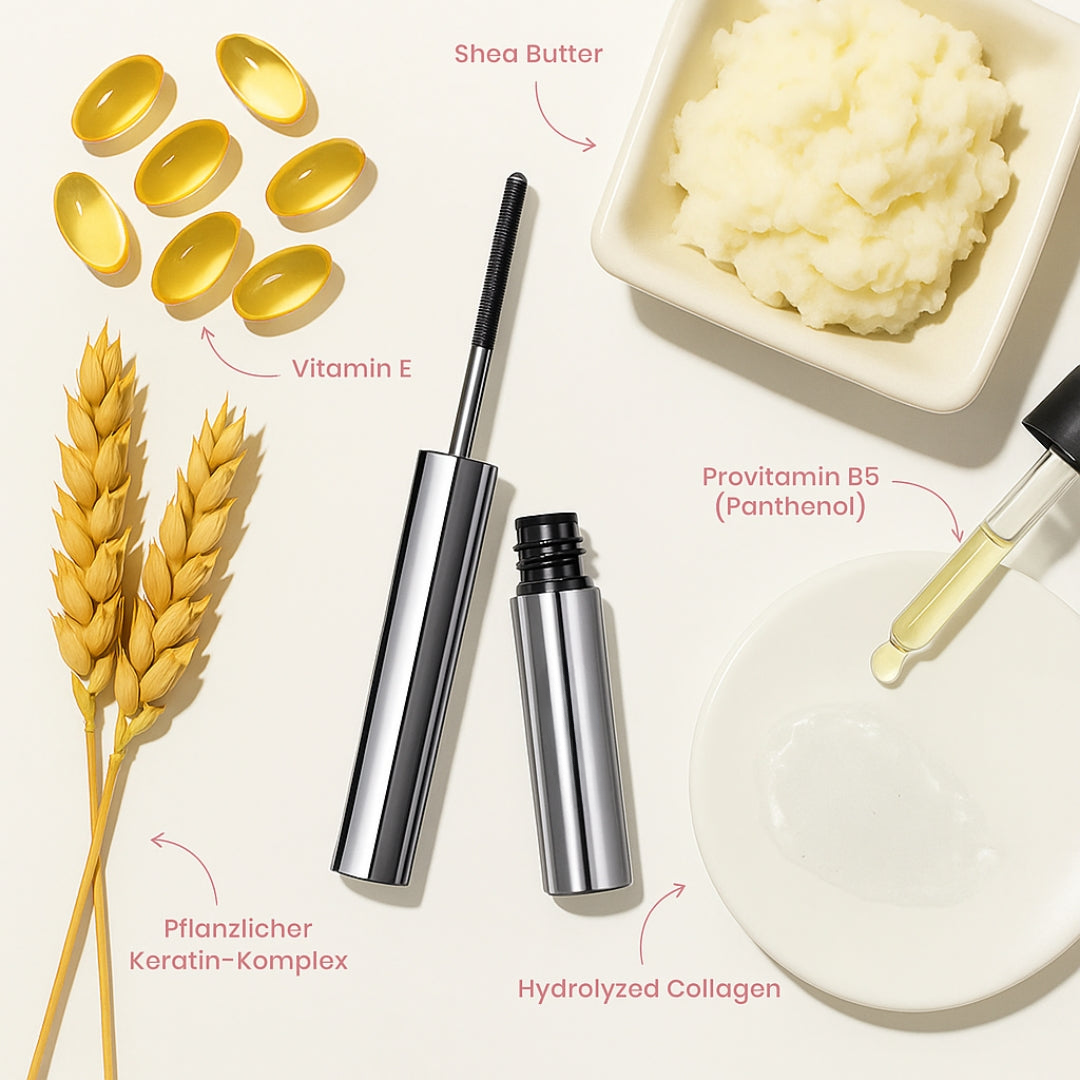 Shea Butter

Vitamin E

Provitamin B5
(Panthenol)

Pflanzlicher
Keratin-Komplex

Hydrolyzed Collagen