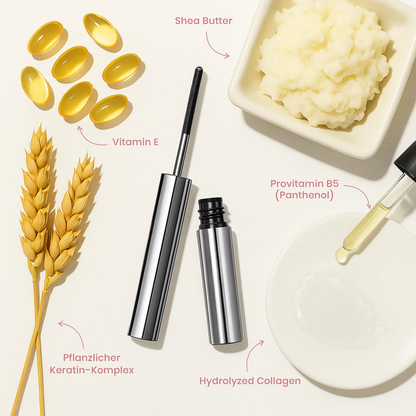 Shea Butter

Vitamin E

Provitamin B5
(Panthenol)

Pflanzlicher
Keratin-Komplex

Hydrolyzed Collagen