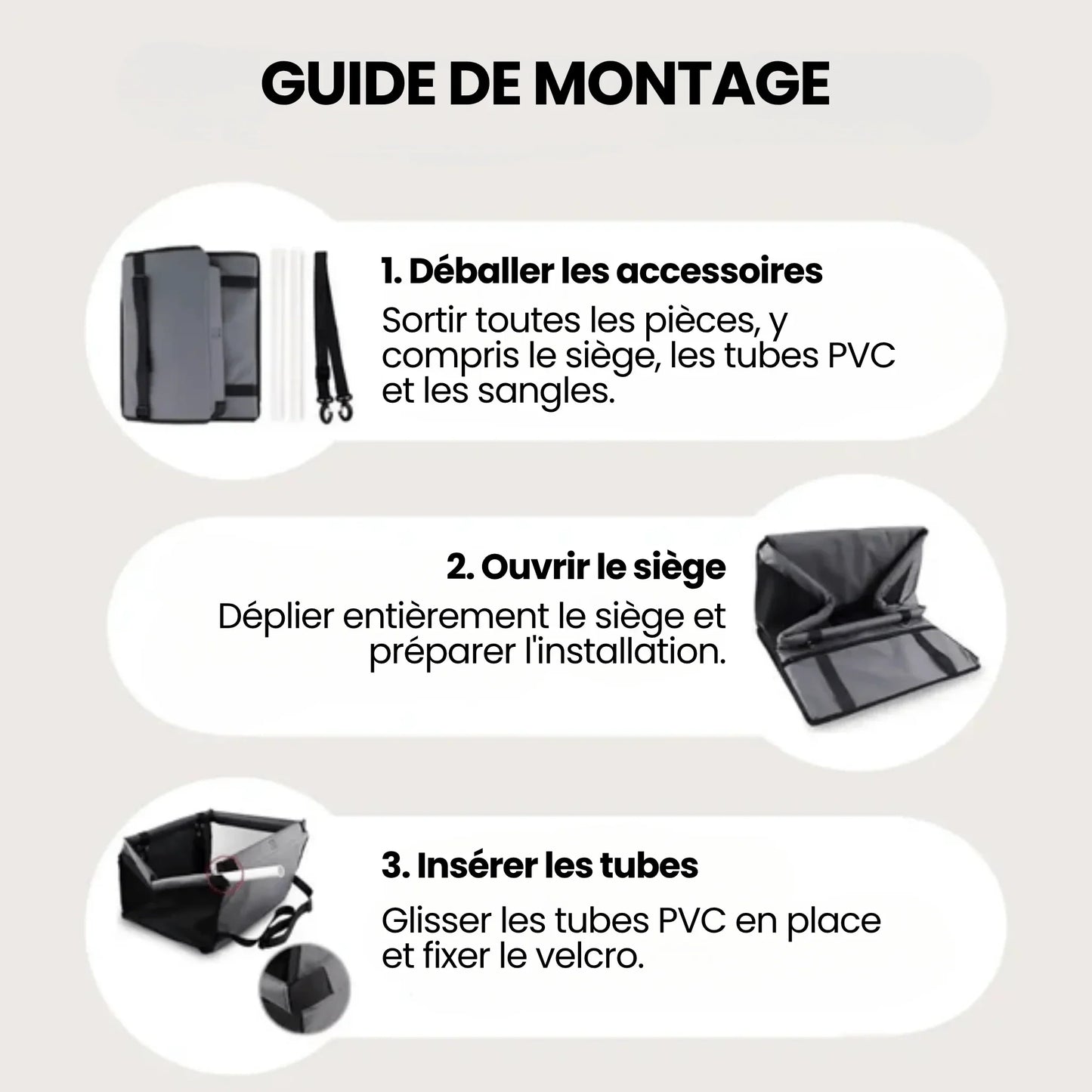 GUIDE DE MONTAGE

1. Déballer les accessoires

Sortir toutes les pièces, y compris le siège, les tubes PVC et les sangles.

2. Ouvrir le siège

Déplier entièrement le siège et préparer l'installation.

3. Insérer les tubes

Glisser les tubes PVC en place et fixer le velcro.