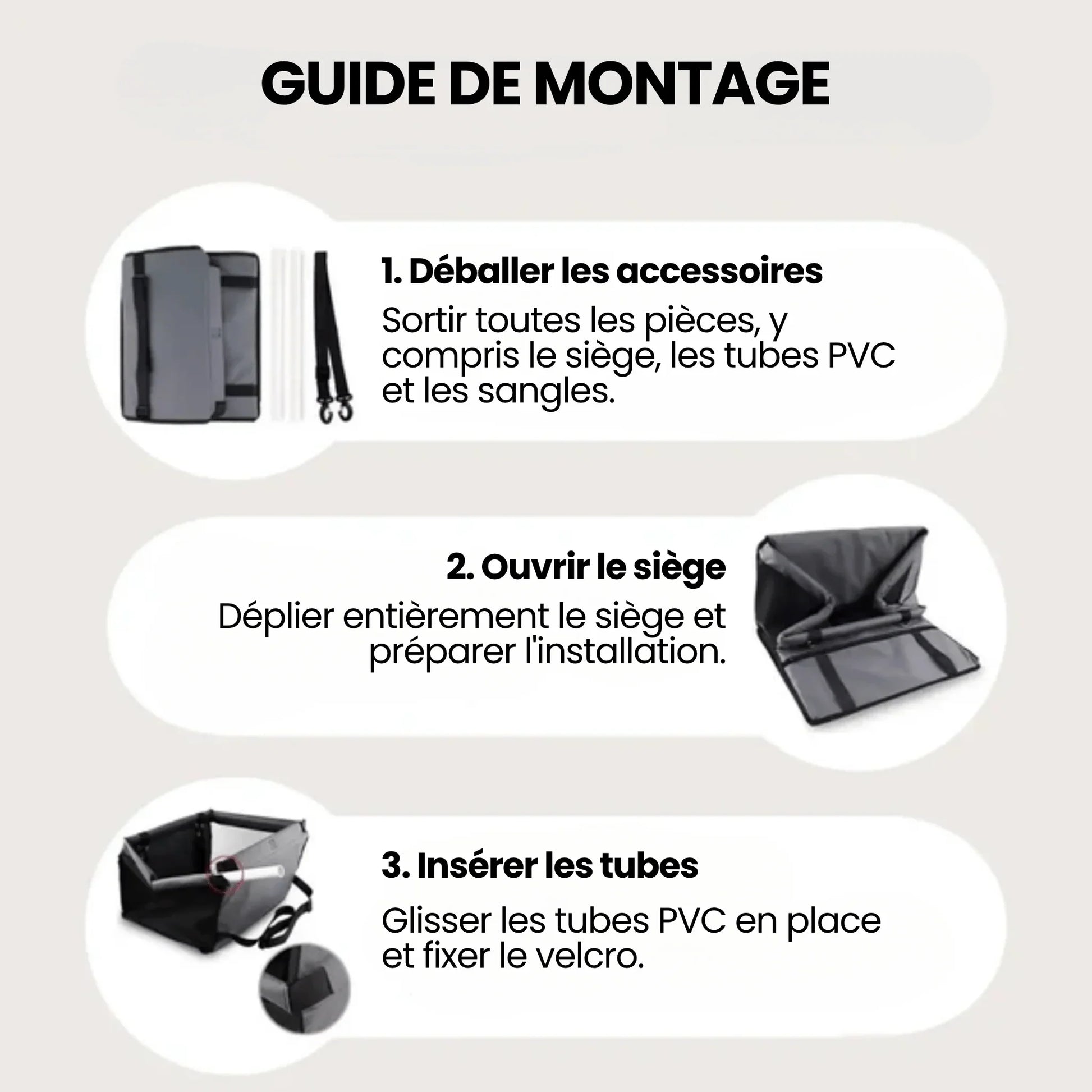 GUIDE DE MONTAGE

1. Déballer les accessoires

Sortir toutes les pièces, y compris le siège, les tubes PVC et les sangles.

2. Ouvrir le siège

Déplier entièrement le siège et préparer l'installation.

3. Insérer les tubes

Glisser les tubes PVC en place et fixer le velcro.