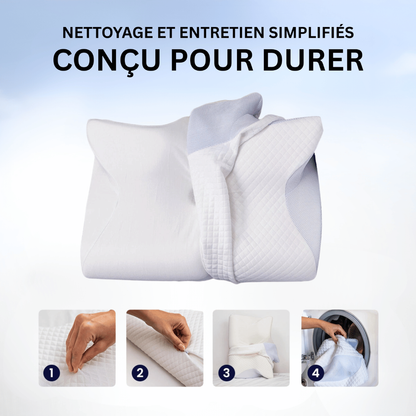 NETTOYAGE ET ENTRETIEN SIMPLIFIÉS
CONÇU POUR DURER

1
2
3
4