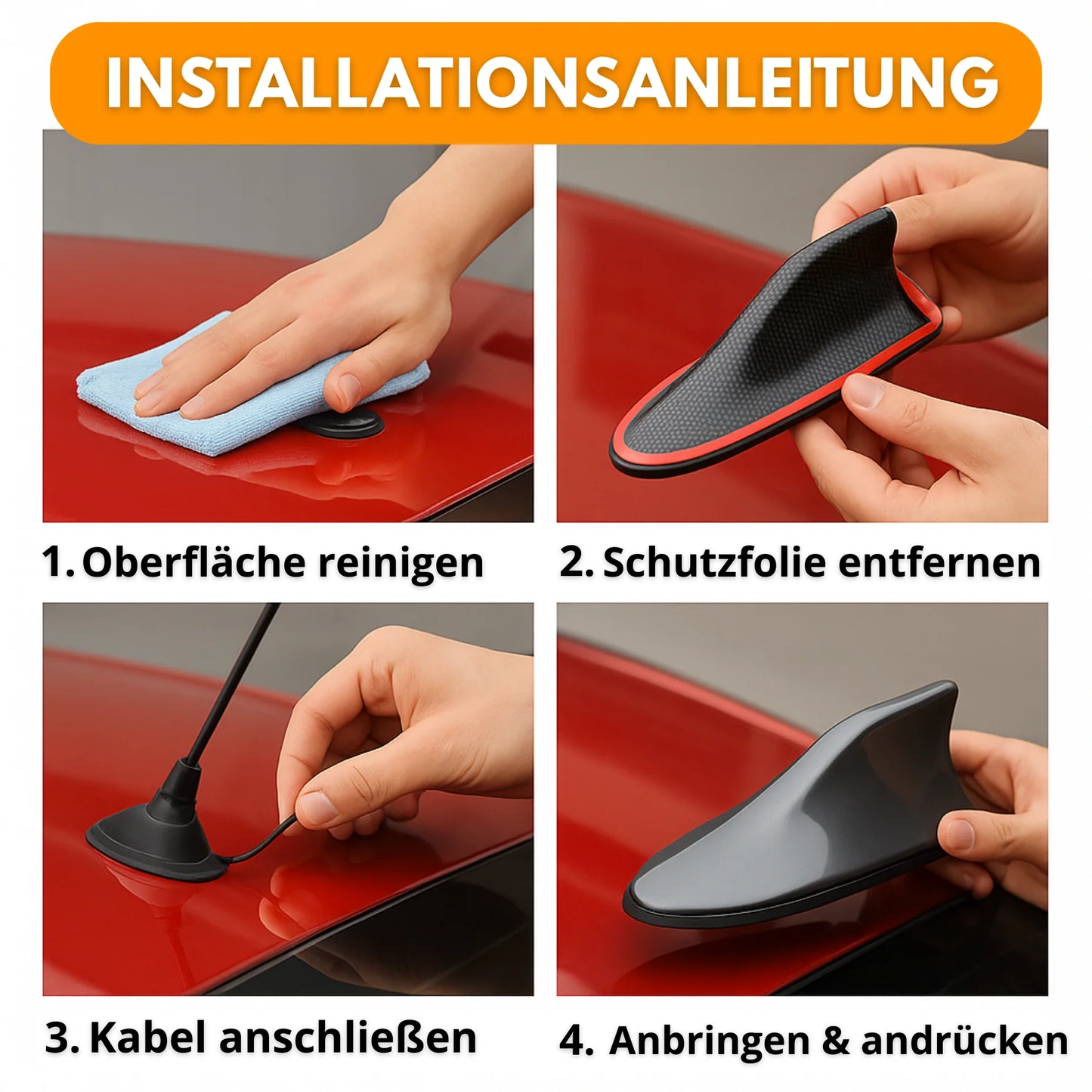 INSTALLATIONSANLEITUNG

1. Oberfläche reinigen

2. Schutzfolie entfernen

3. Kabel anschließen

4. Anbringen & andrücken