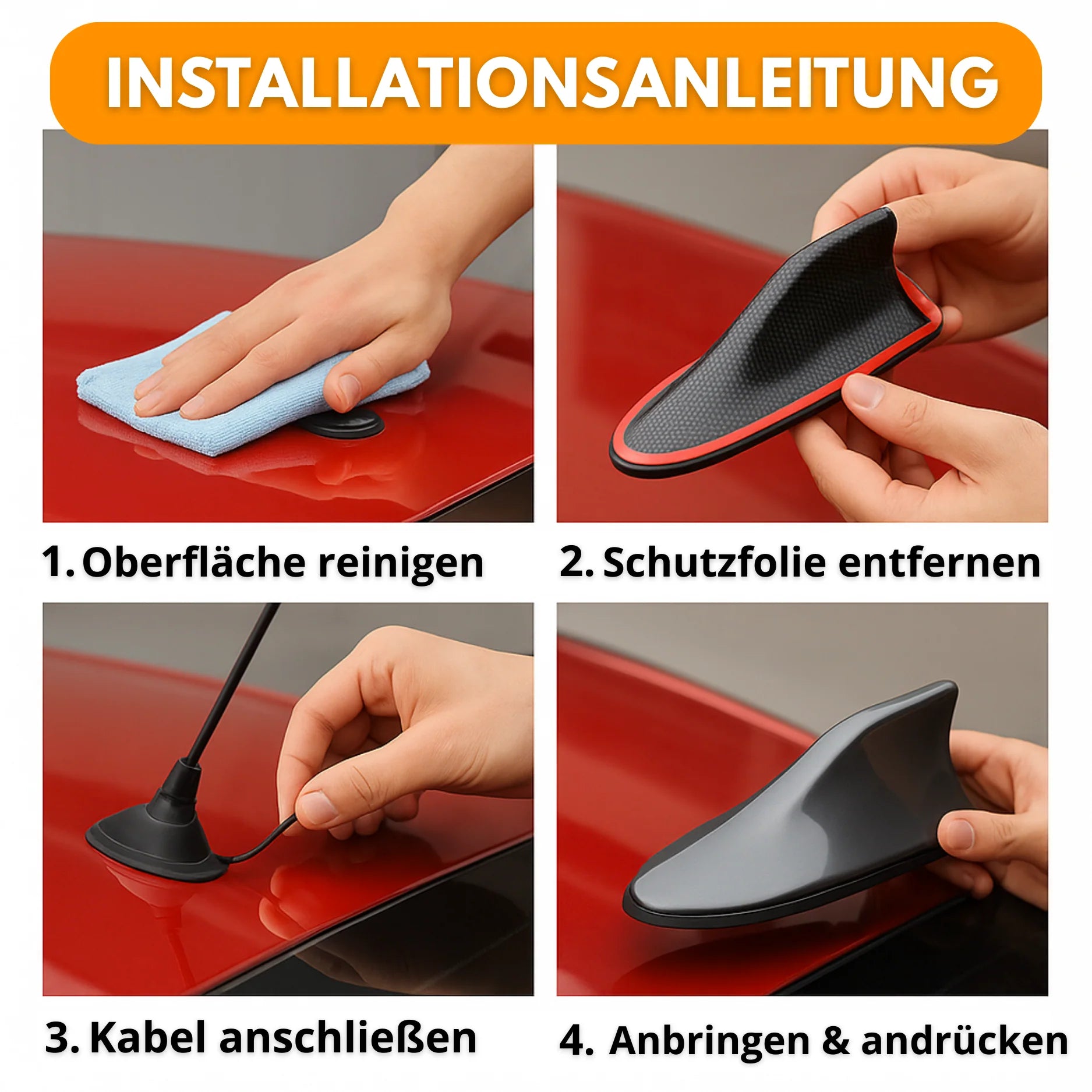 INSTALLATIONSANLEITUNG

1. Oberfläche reinigen

2. Schutzfolie entfernen

3. Kabel anschließen

4. Anbringen & andrücken