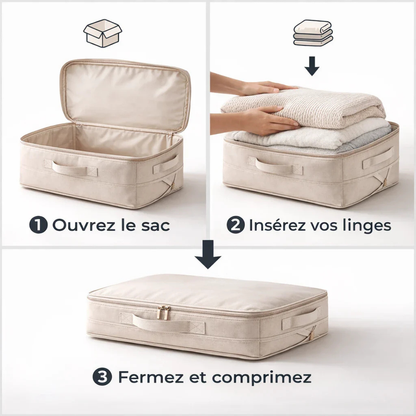 1 Ouvrez le sac

2 Insérez vos linges

3 Fermez et comprimez