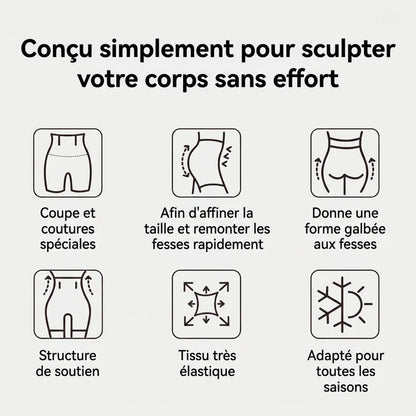 Conçu simplement pour sculpter votre corps sans effort

Coupe et coutures spéciales

Afin d'affiner la taille et remonter les fesses rapidement

Donne une forme galbée aux fesses

Structure de soutien

Tissu très élastique

Adapté pour toutes les saisons