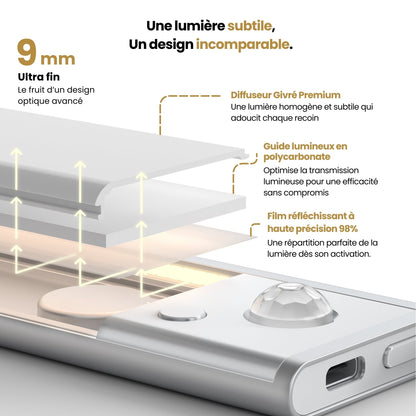 Une lumière subtile,
Un design incomparable.

9 mm
Ultra fin
Le fruit d'un design optique avancé

Diffuseur Givré Premium
Une lumière homogène et subtile qui adoucit chaque recoin

Guide lumineux en polycarbonate
Optimise la transmission lumineuse pour une efficacité sans compromis

Film réfléchissant à haute précision 98%
Une répartition parfaite de la lumière dès son activation.