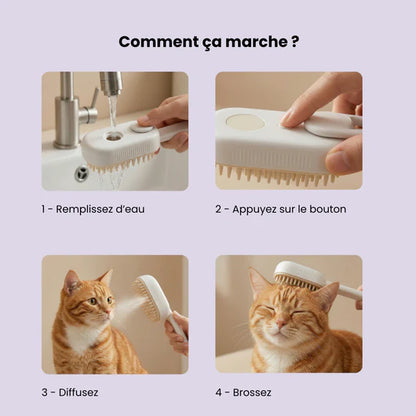 Comment ça marche ?

1 - Remplissez d'eau

2 - Appuyez sur le bouton

3 - Diffusez

4 - Brossez