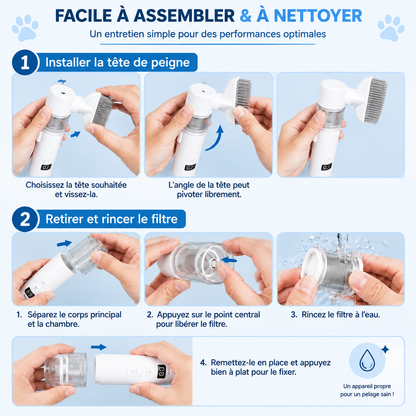 FACILE À ASSEMBLER & À NETTOYER

Un entretien simple pour des performances optimales

1 Installer la tête de peigne

Choisissez la tête souhaitée et vissez-la.

L'angle de la tête peut pivoter librement.

2 Retirer et rincer le filtre

1. Séparez le corps principal et la chambre.

2. Appuyez sur le point central pour libérer le filtre.

3. Rincez le filtre à l'eau.

4. Remettez-le en place et appuyez bien à plat pour le fixer.

Un appareil propre pour un pelage sain !