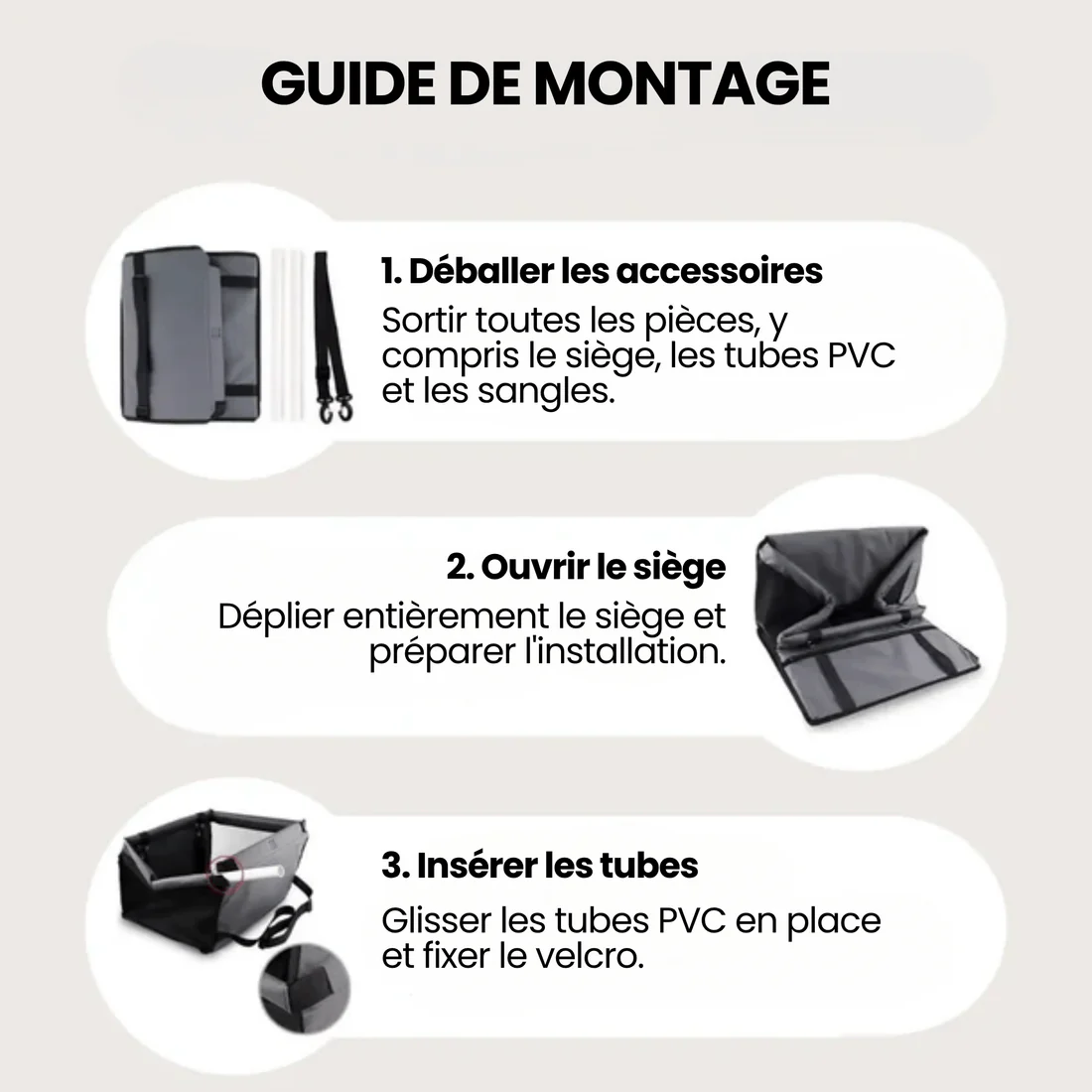 GUIDE DE MONTAGE

1. Déballer les accessoires
Sortir toutes les pièces, y compris le siège, les tubes PVC et les sangles.

2. Ouvrir le siège
Déplier entièrement le siège et préparer l'installation.

3. Insérer les tubes
Glisser les tubes PVC en place et fixer le velcro.