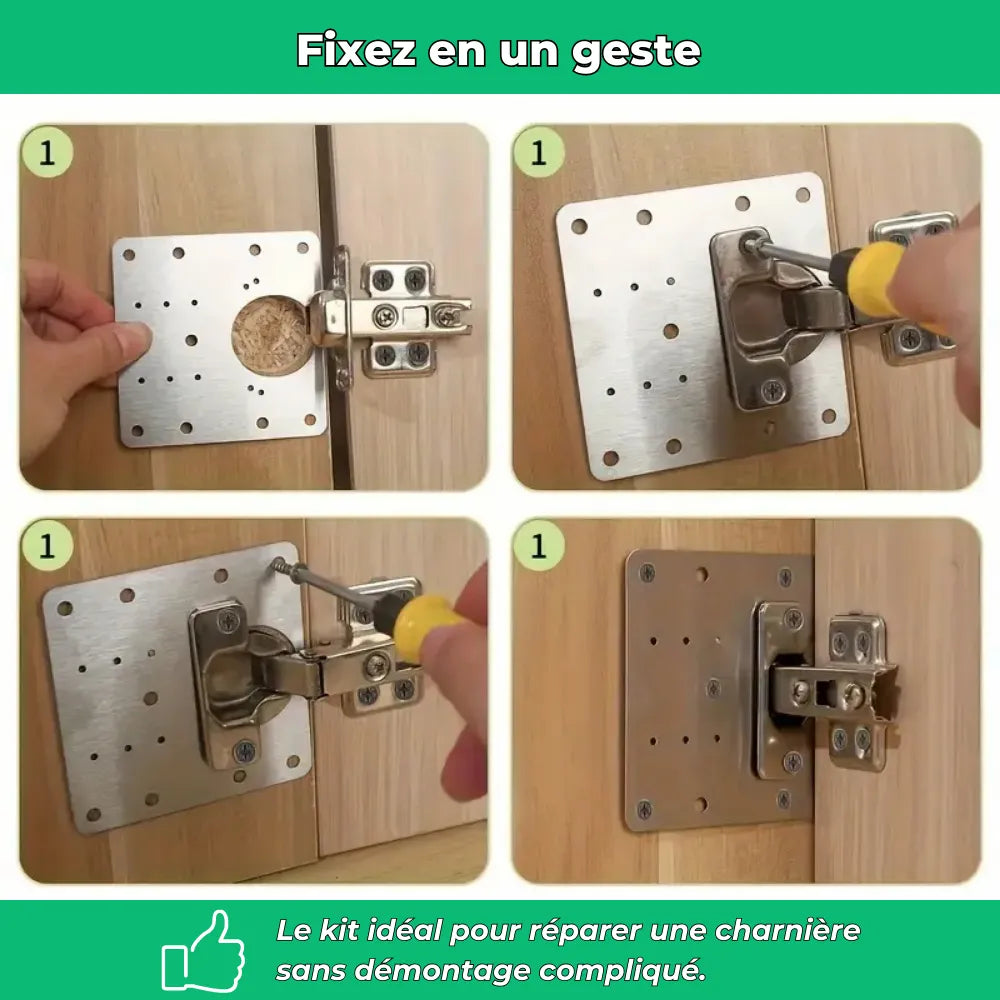 Fixez en un geste

1

1

1

1

Le kit idéal pour réparer une charnière sans démontage compliqué.