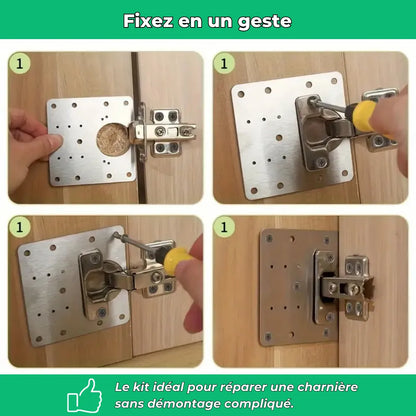 Fixez en un geste

1

1

1

1

Le kit idéal pour réparer une charnière sans démontage compliqué.