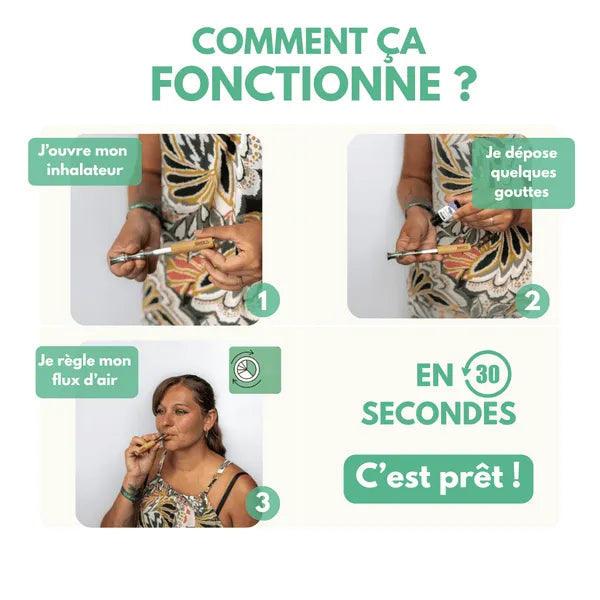 COMMENT ÇA FONCTIONNE ?

J'ouvre mon inhalateur

1

Je dépose quelques gouttes

2

Je règle mon flux d'air

3

EN 30 SECONDES

C'est prêt !