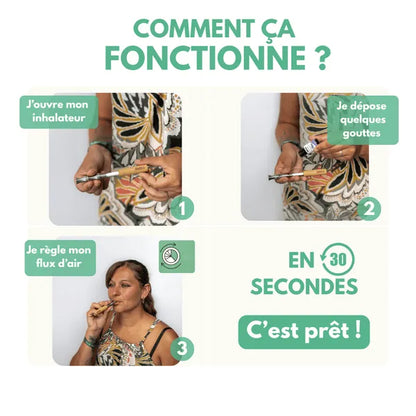 COMMENT ÇA FONCTIONNE ?

J'ouvre mon inhalateur

1

Je dépose quelques gouttes

2

Je règle mon flux d'air

3

EN 30 SECONDES

C'est prêt !