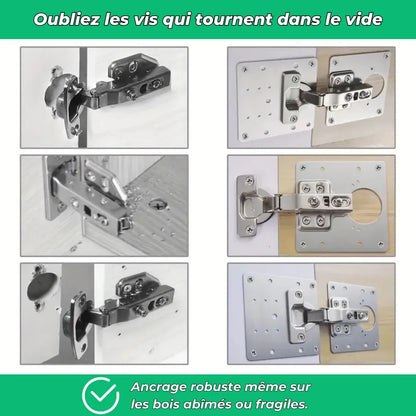 Oubliez les vis qui tournent dans le vide

Ancrage robuste même sur les bois abîmés ou fragiles.